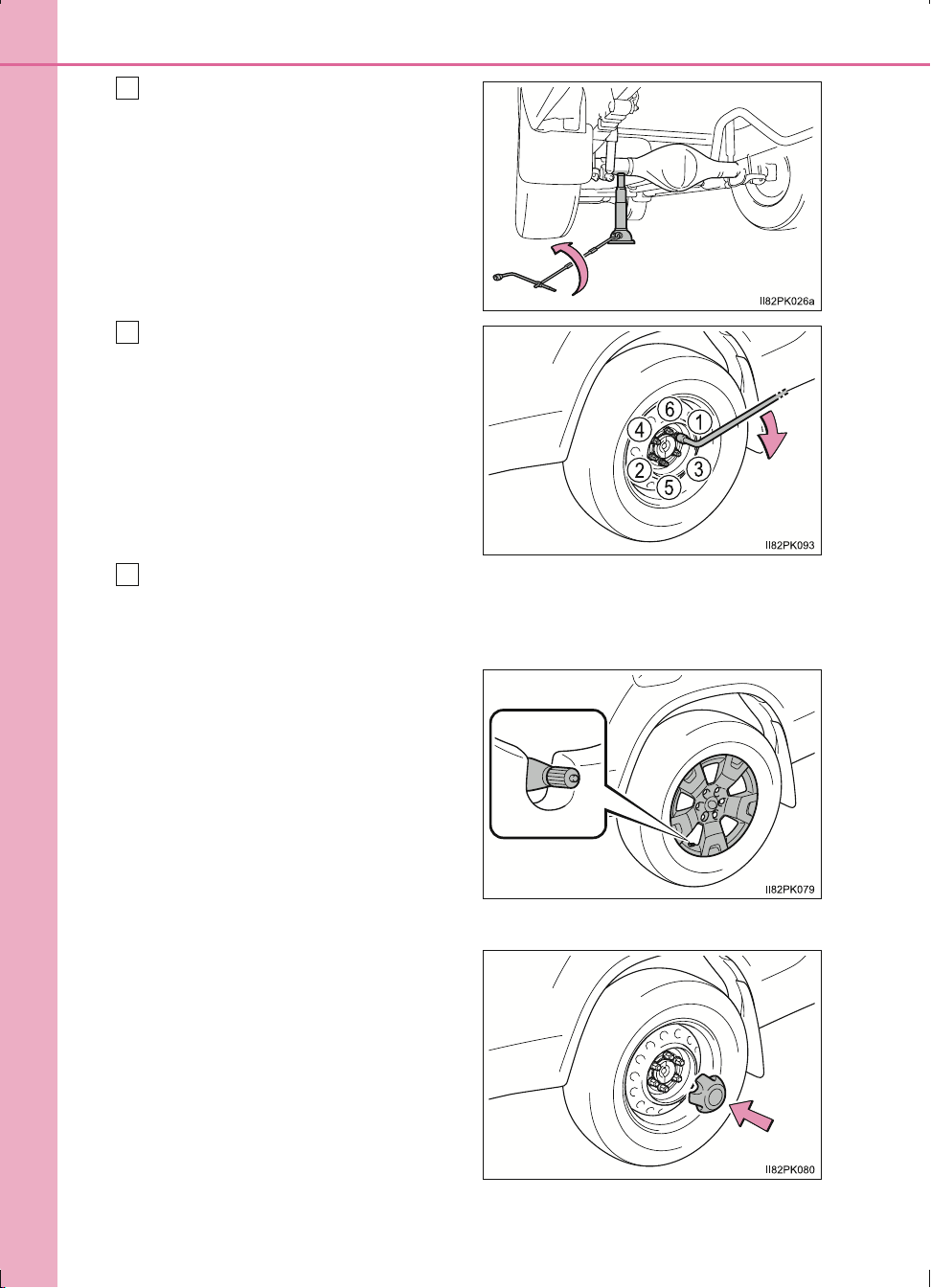 II82PK026a

6
1
4
2
3
5

II82PK093

II82PK079

II82PK080