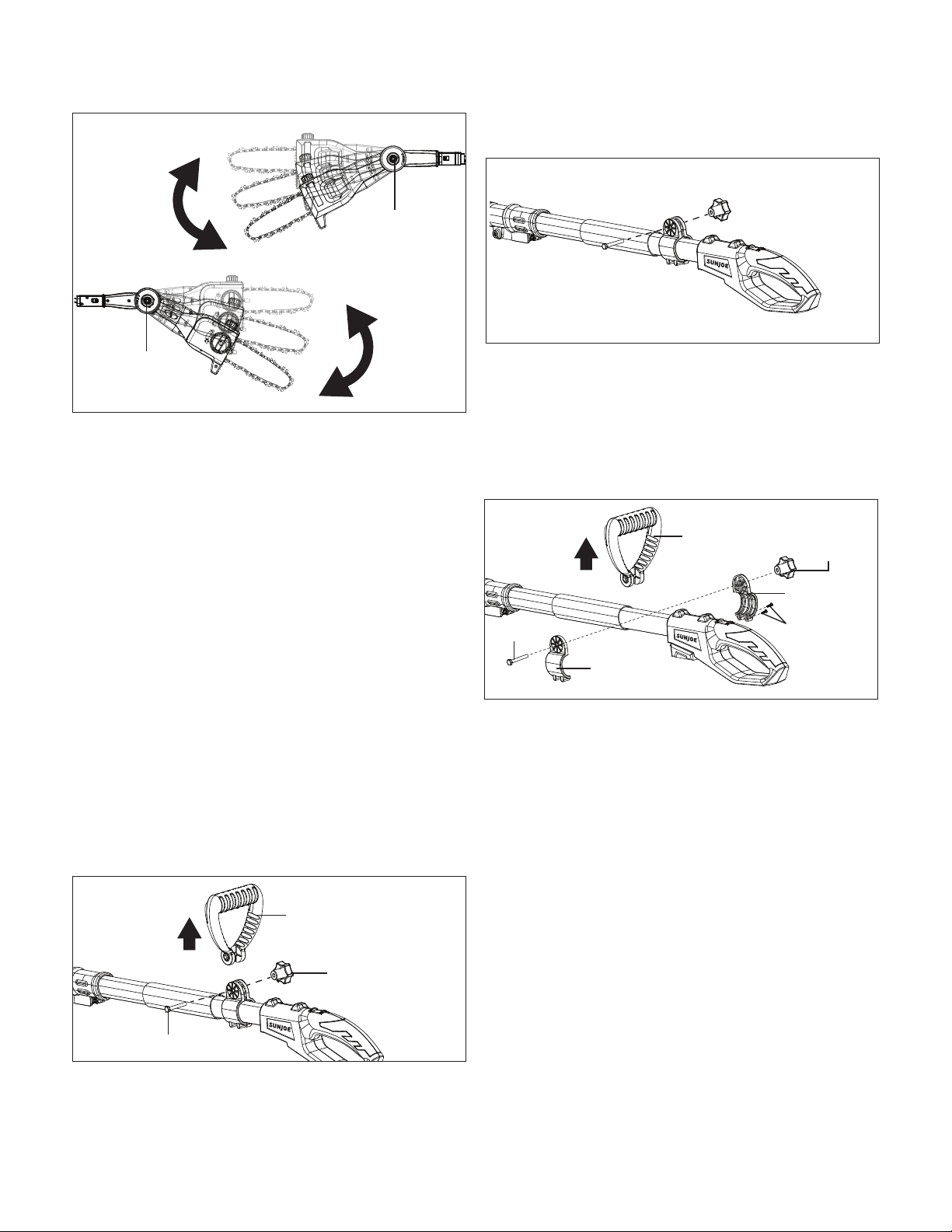 SUNJOE

SUNJOE

SUNJOE