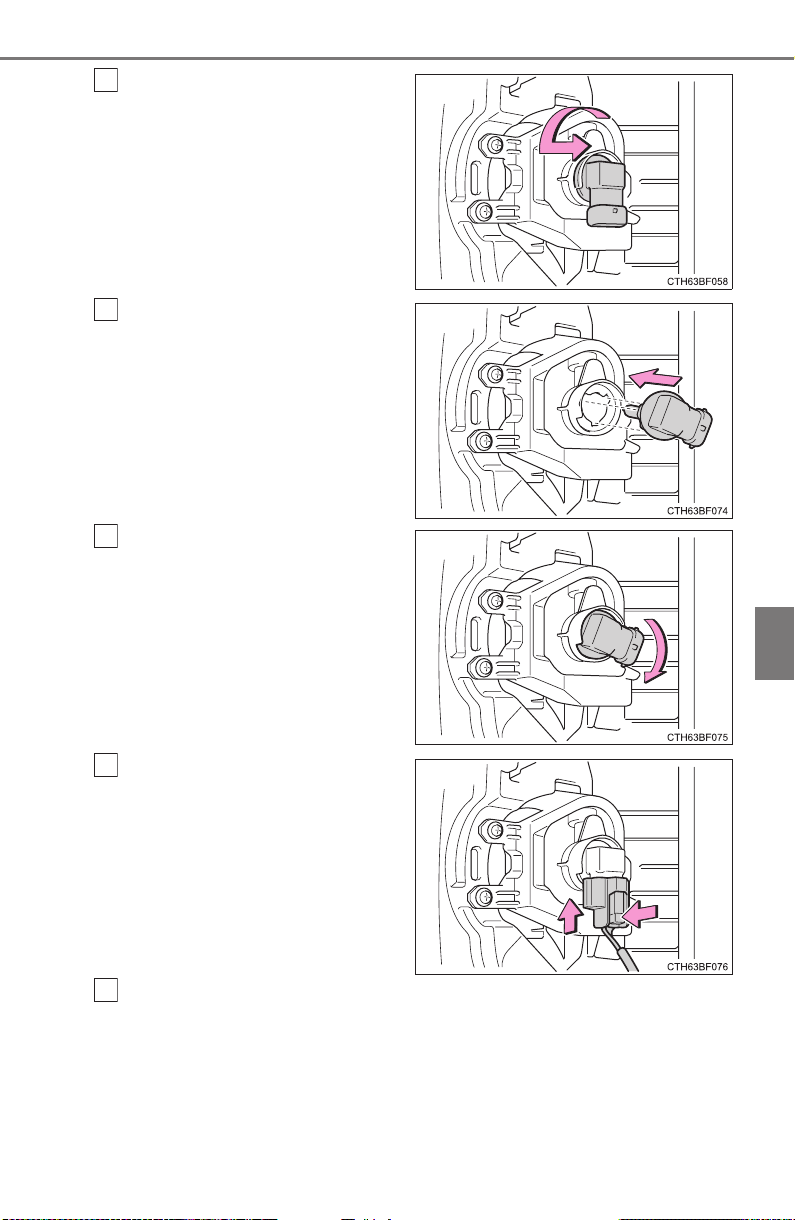 CTH63BF058

CTH63BF074

CTH63BF075

CTH63BF076