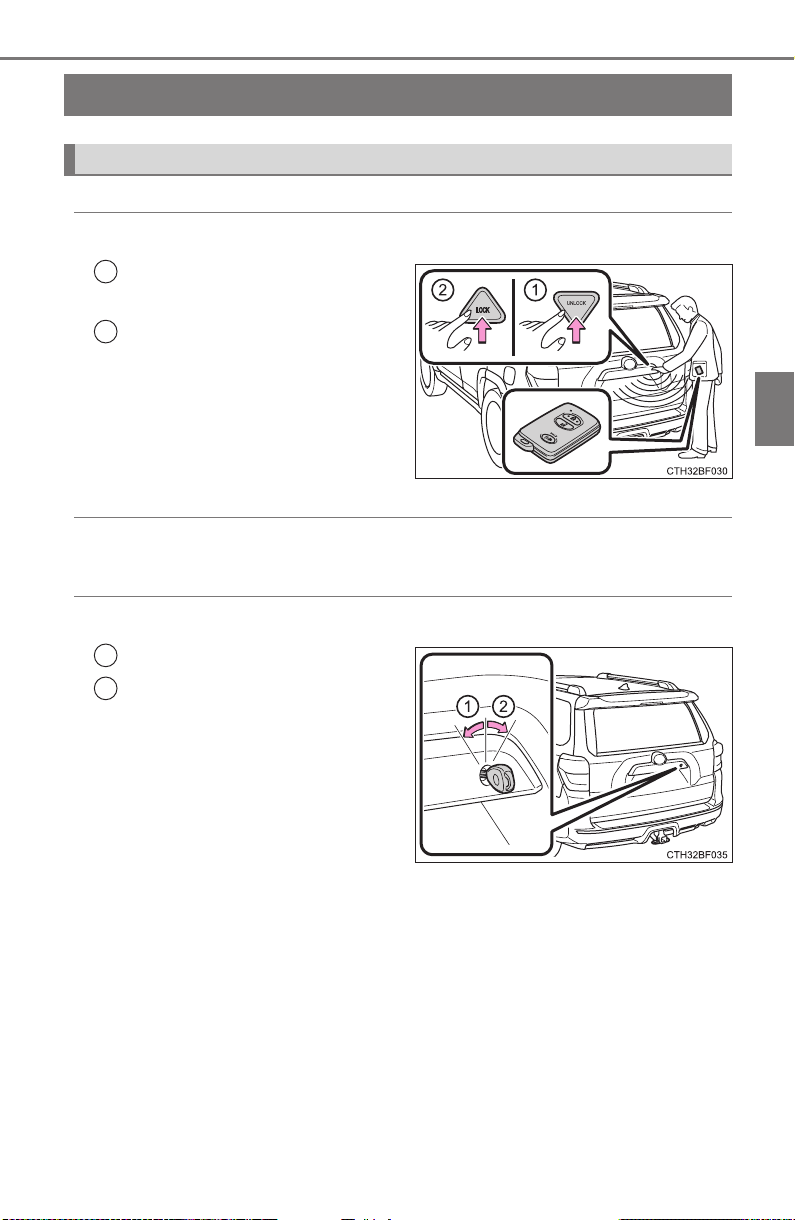 2
LOCK
1
UNLOCK
CTH32BF030

1 2
CTH32BF035