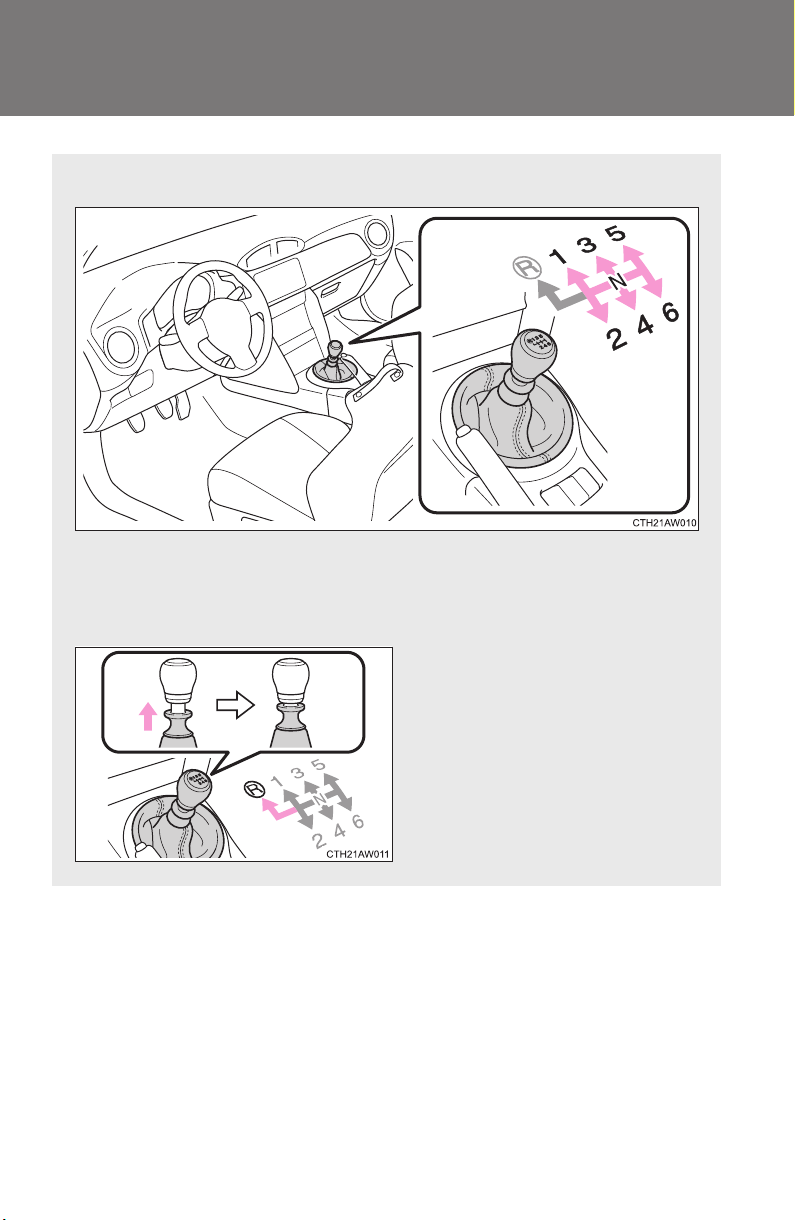 R
1 3 5
N
2 4 6
CTH21AW010

R
1 3 5
N
2 4 6
CTH21AW011