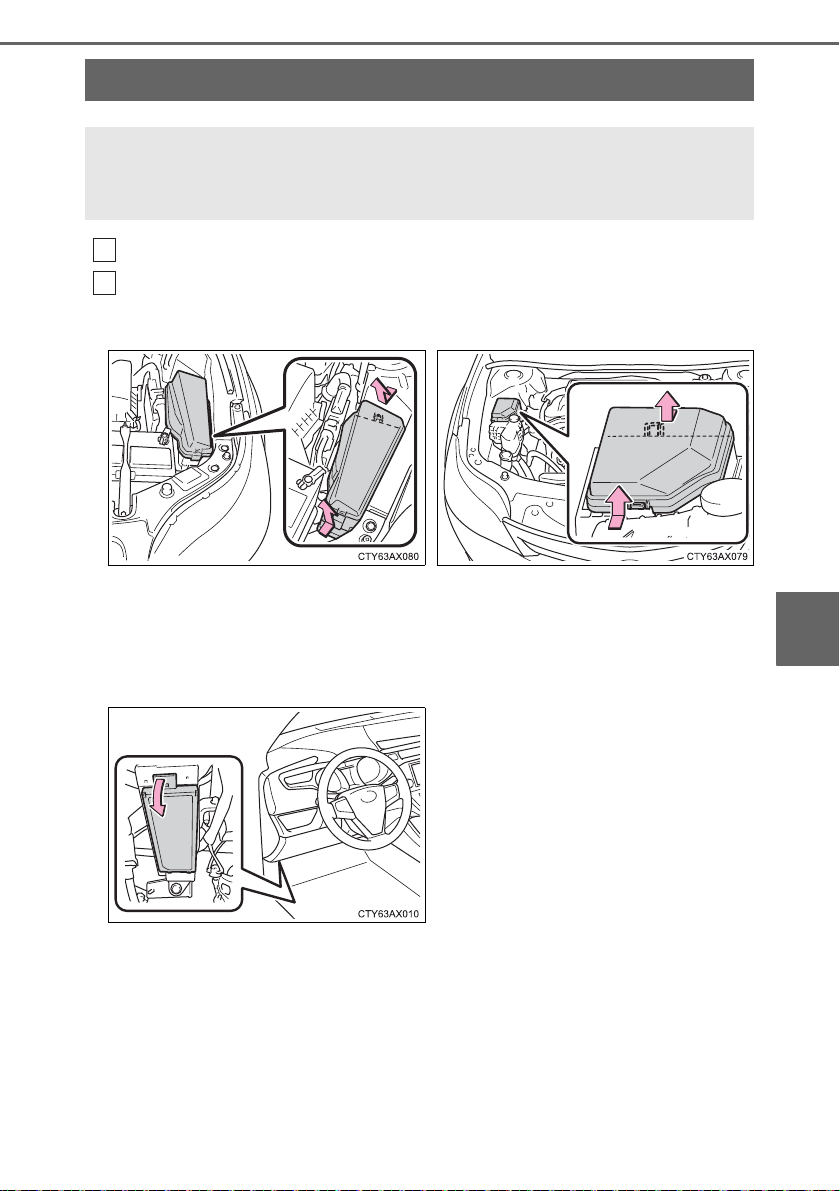 CTY63AX080

CTY63AX079

CTY63AX010