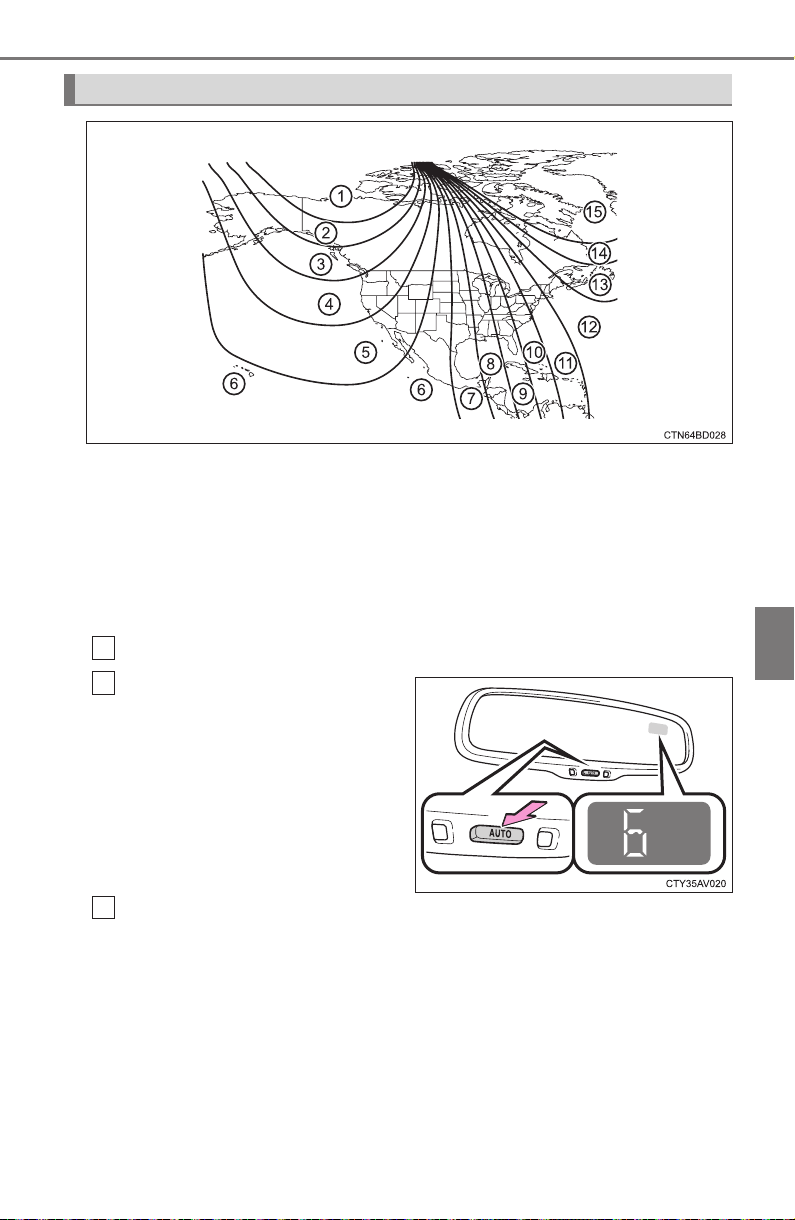 ①
②
③
④
⑤
⑥
⑥
⑦
⑧
⑨
⑩
⑪
⑫
⑬
⑭
⑮
CTN64BD028

AUTO
6
CTY35AV020