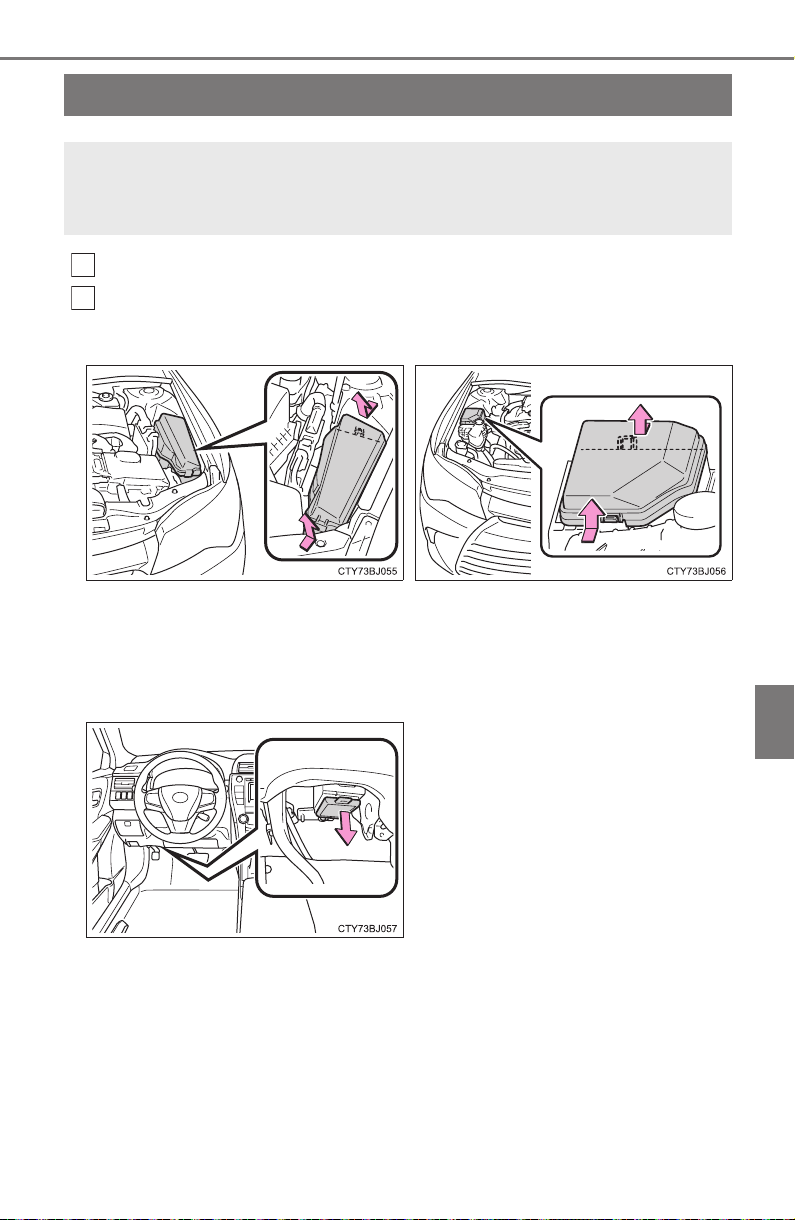 CTY73BJ055

CTY73BJ056

CTY73BJ057