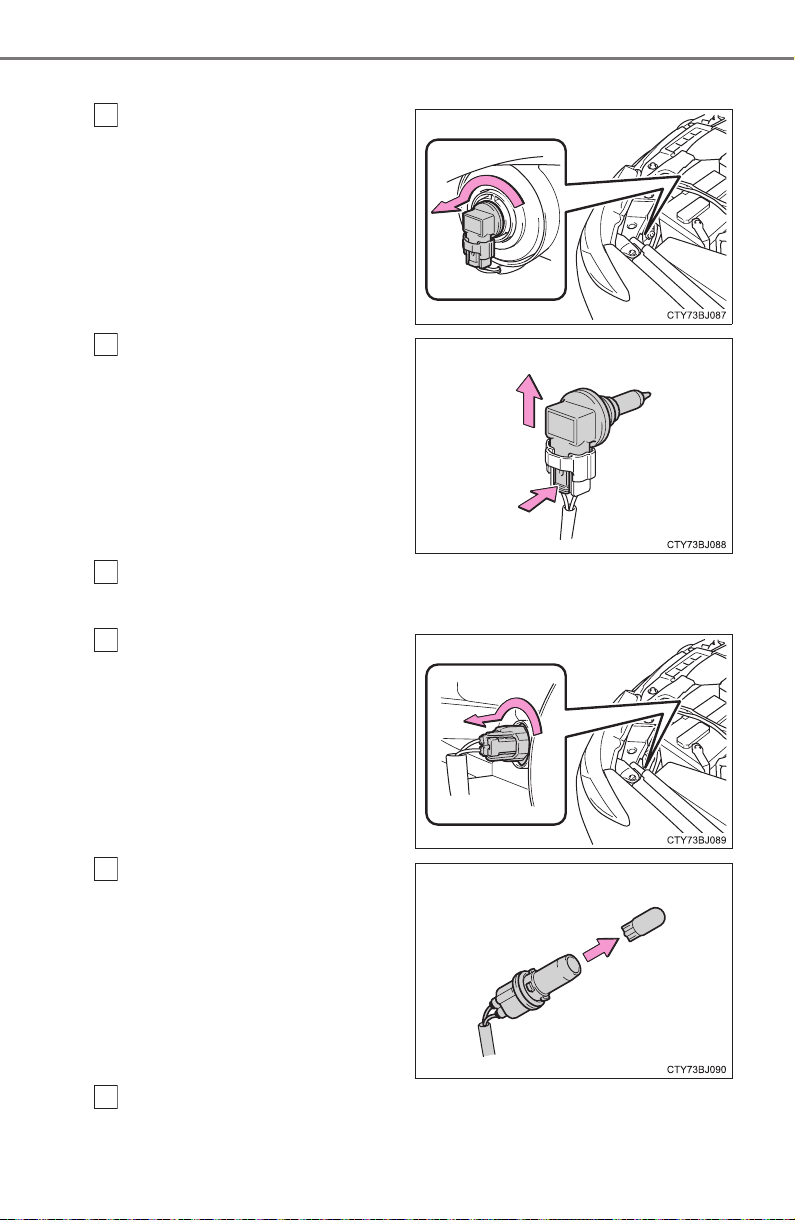 CTY73BJ087

CTY73BJ088

CTY73BJ089

CTY73BJ090