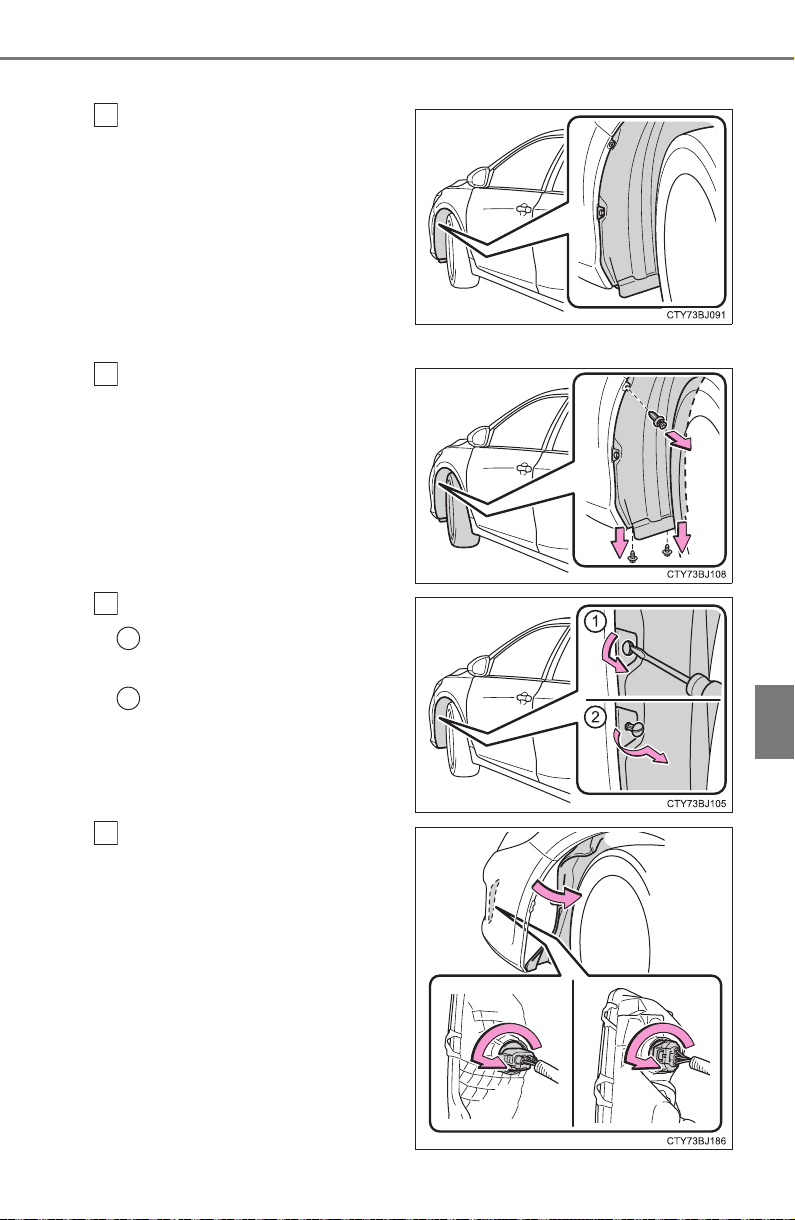 CTY73BJ091

CTY73BJ108

1

2

CTY73BJ105

CTY73BJ186