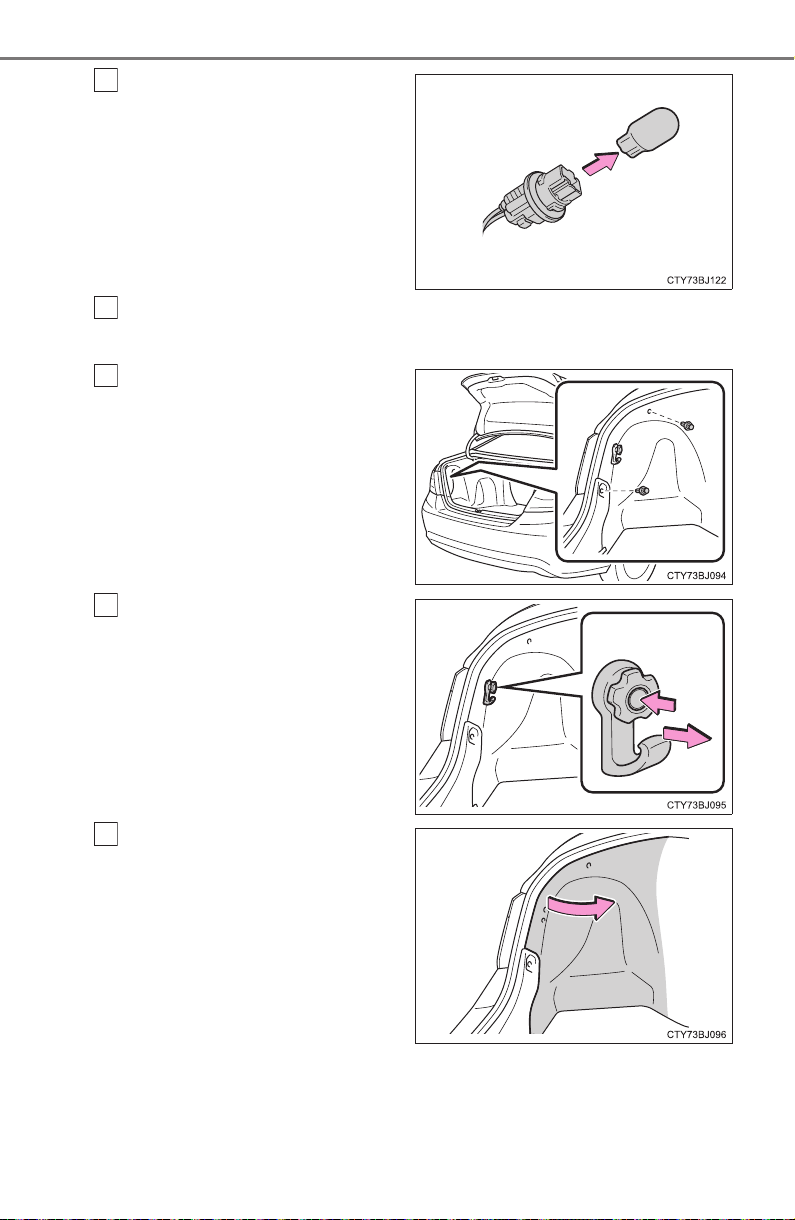 CTY73BJ122

CTY73BJ094

CTY73BJ095

CTY73BJ096