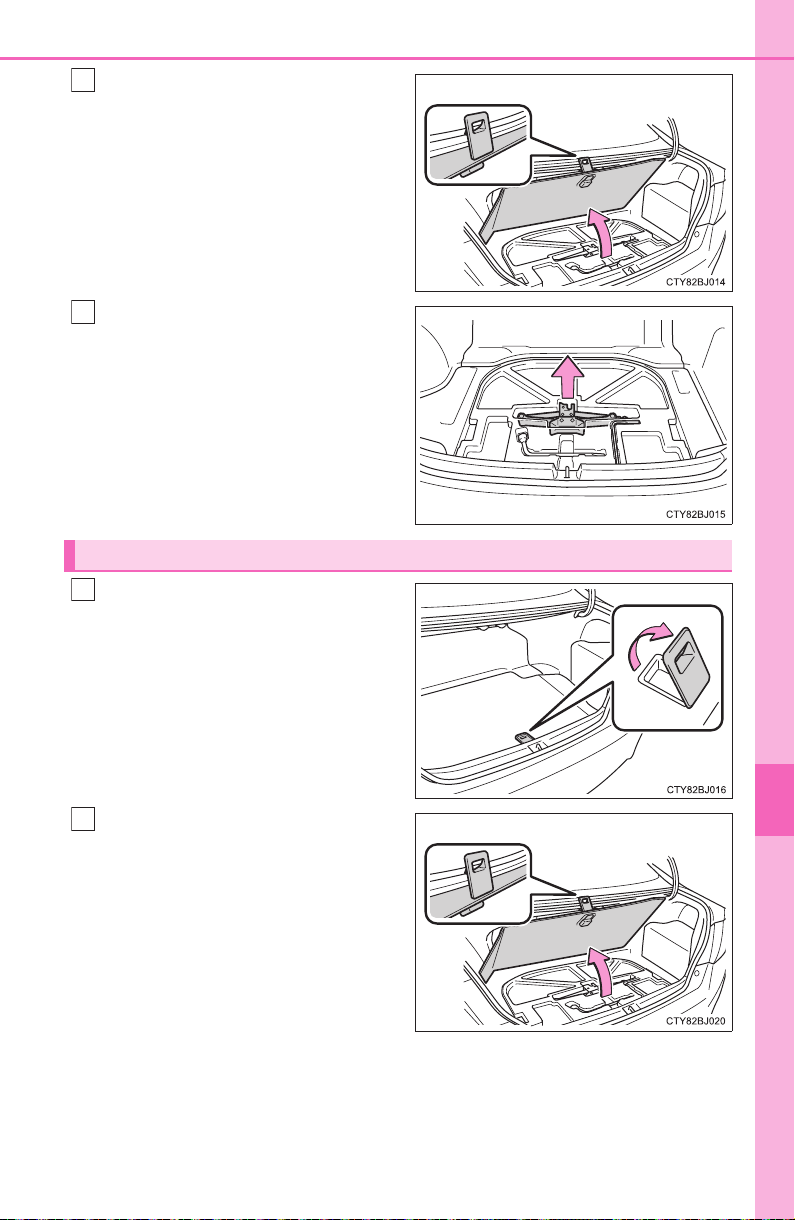 CTY82BJ014

CTY82BJ015

CTY82BJ016

CTY82BJ020