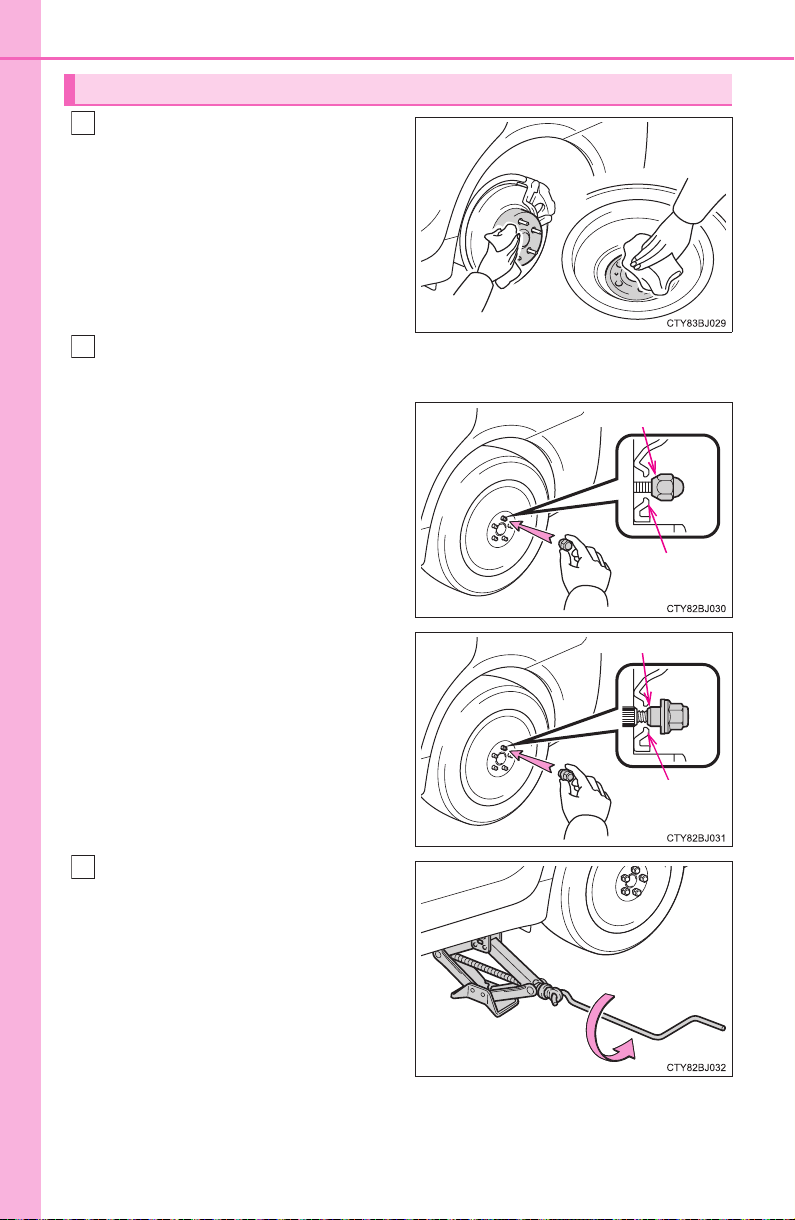 CTY83BJ029

CTY82BJ030

CTY82BJ031

CTY82BJ032