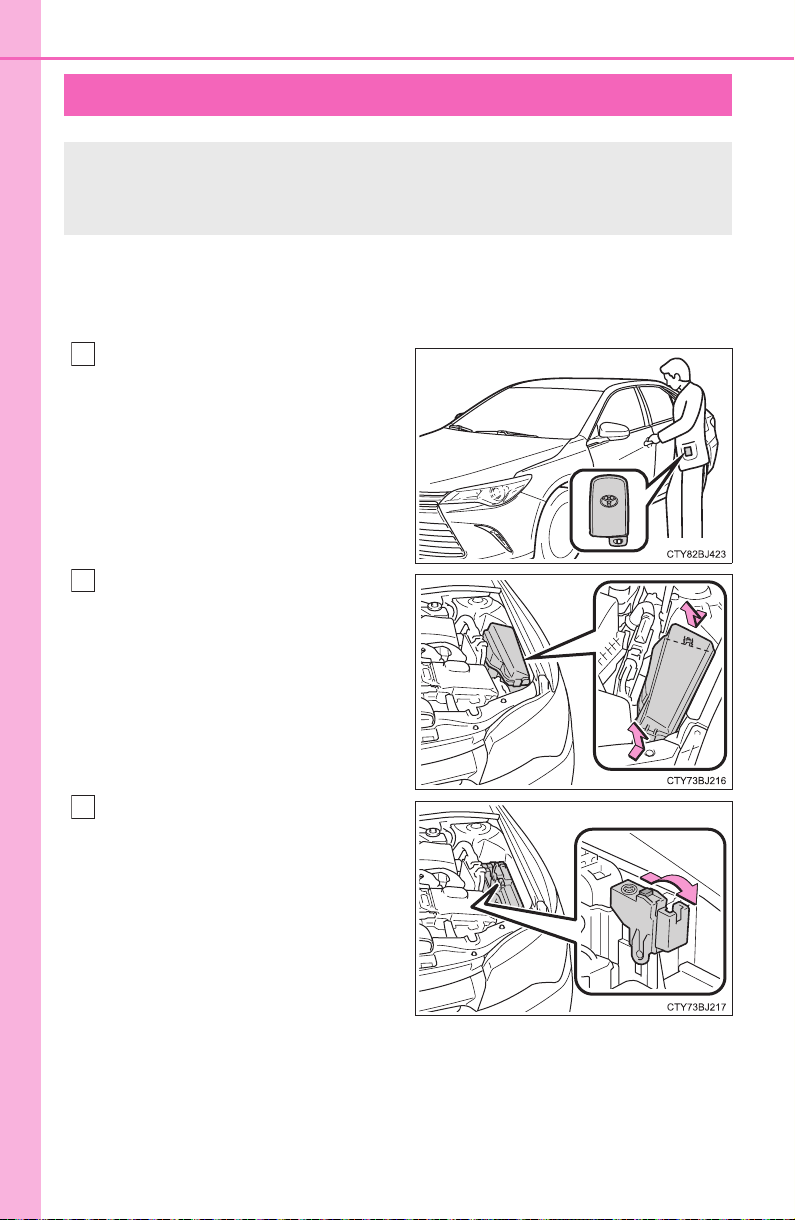 CTY82BJ423

CTY73BJ216

CTY73BJ217