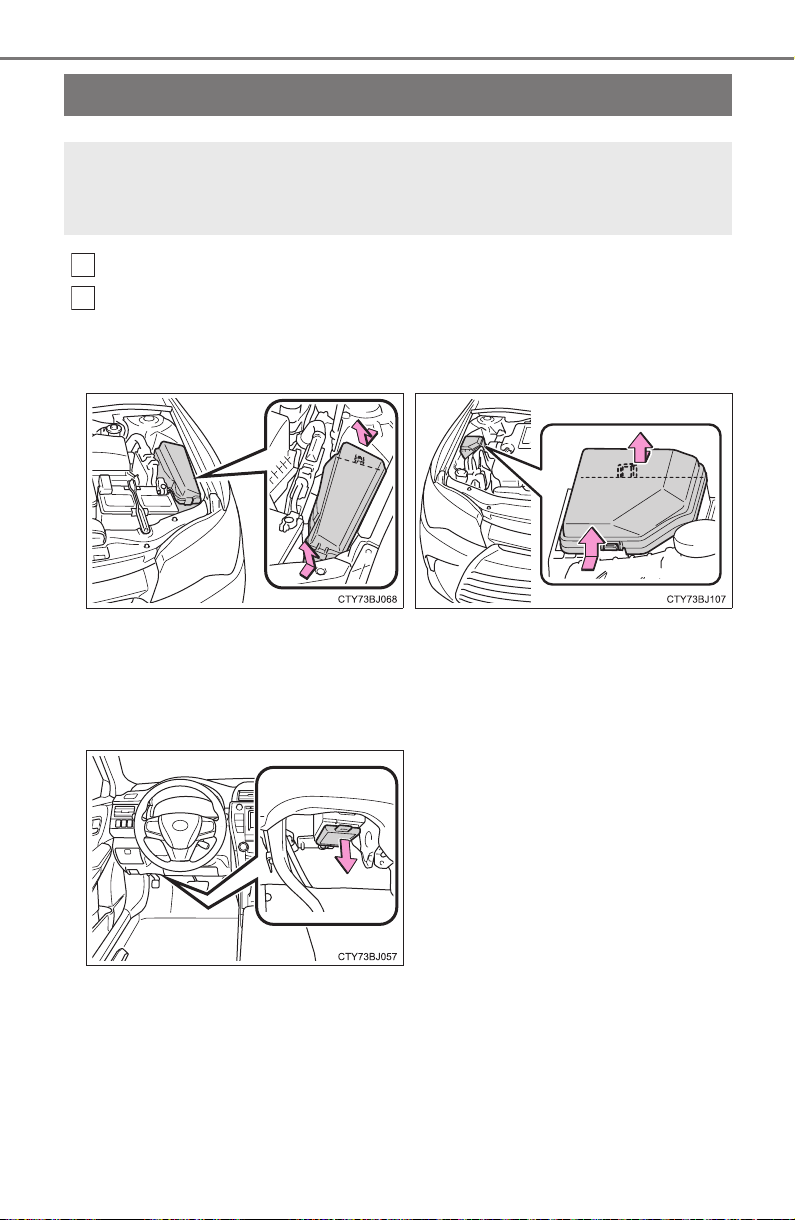 CTY73BJ068

CTY73BJ107

CTY73BJ057