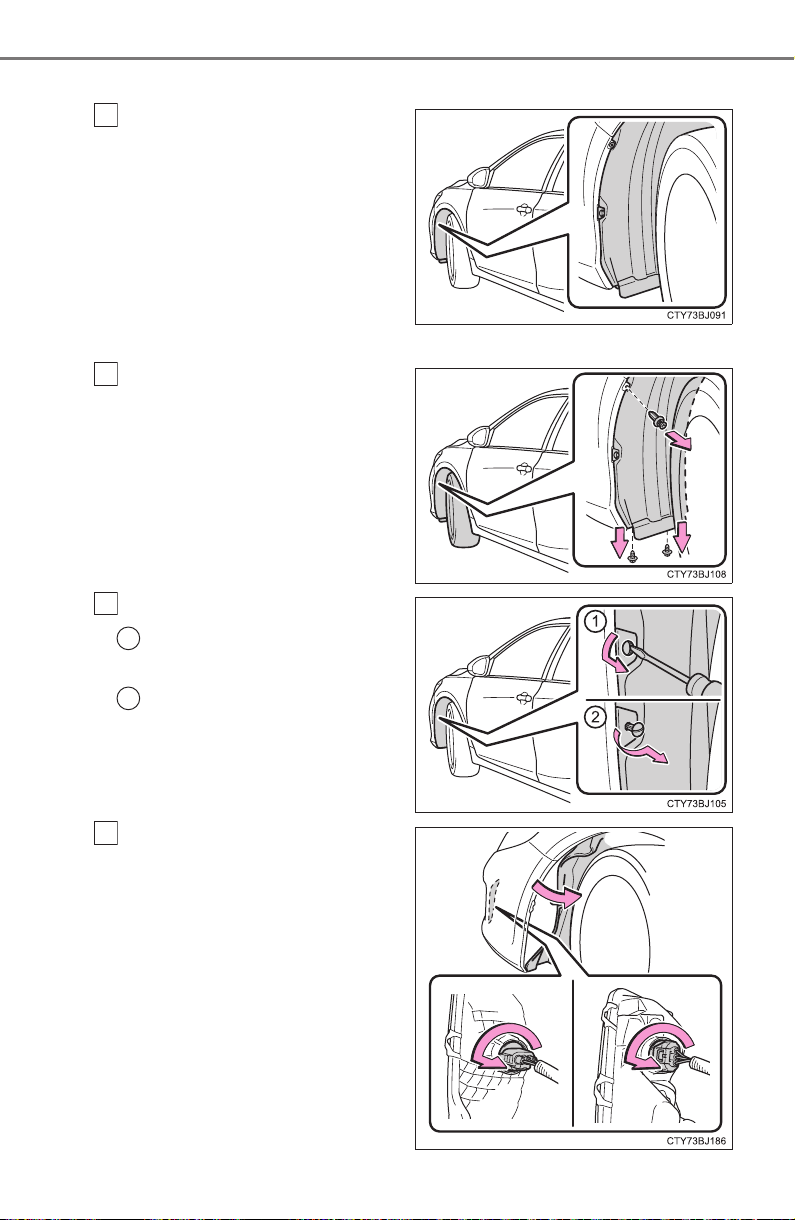 CTY73BJ091

CTY73BJ108

1

2

CTY73BJ105

CTY73BJ186