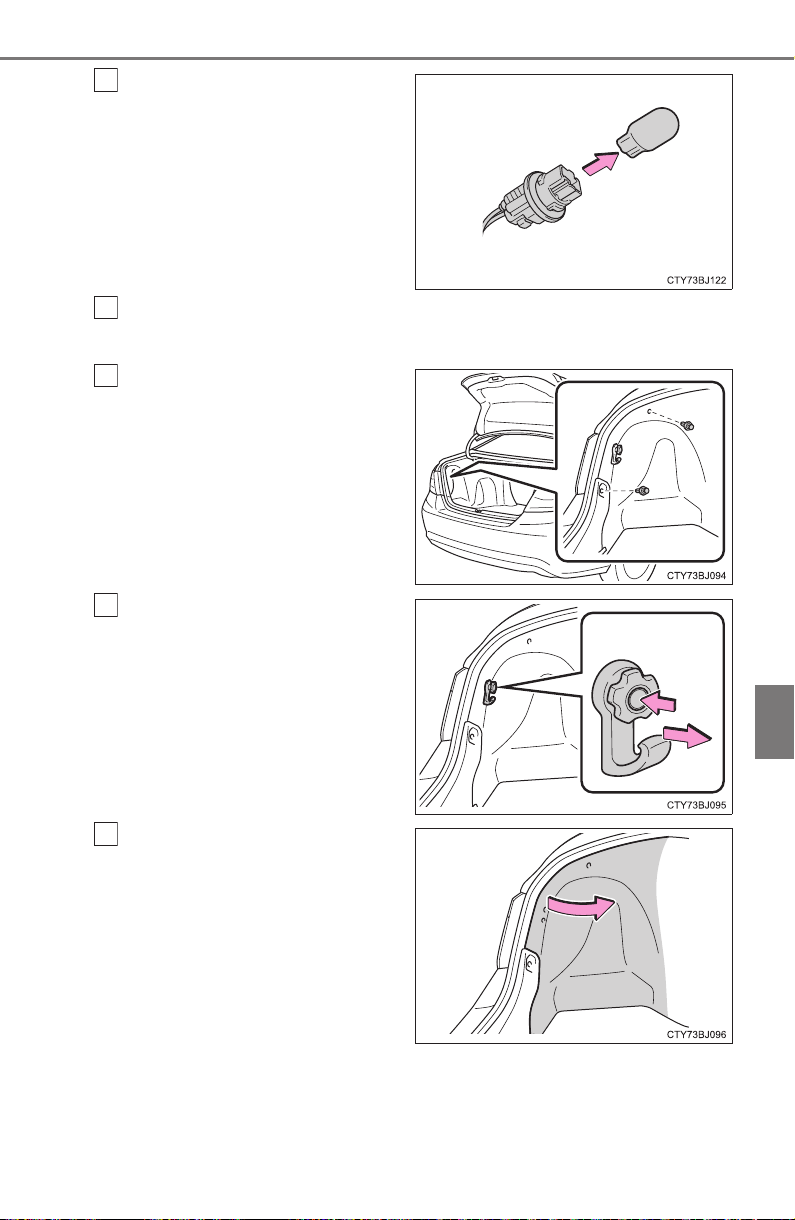 CTY73BJ122

CTY73BJ094

CTY73BJ095

CTY73BJ096