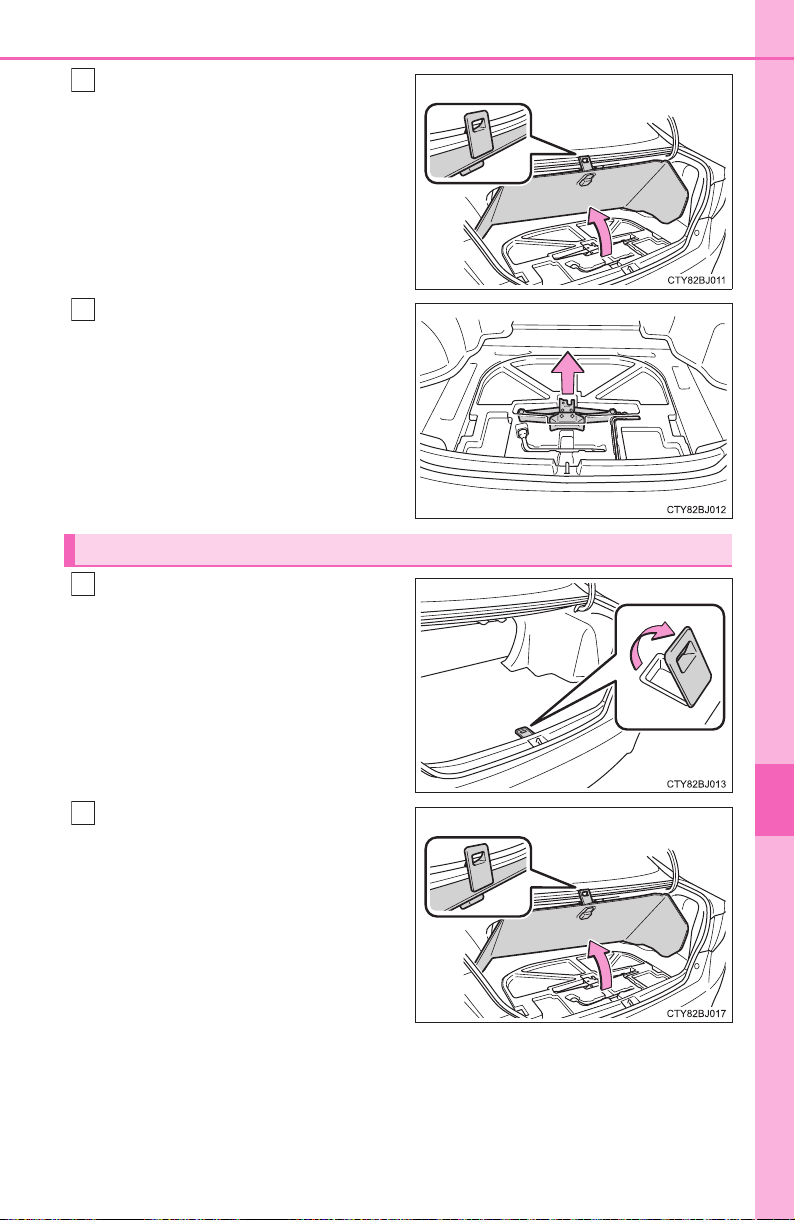 CTY82BJ011

CTY82BJ012

CTY82BJ013

CTY82BJ017