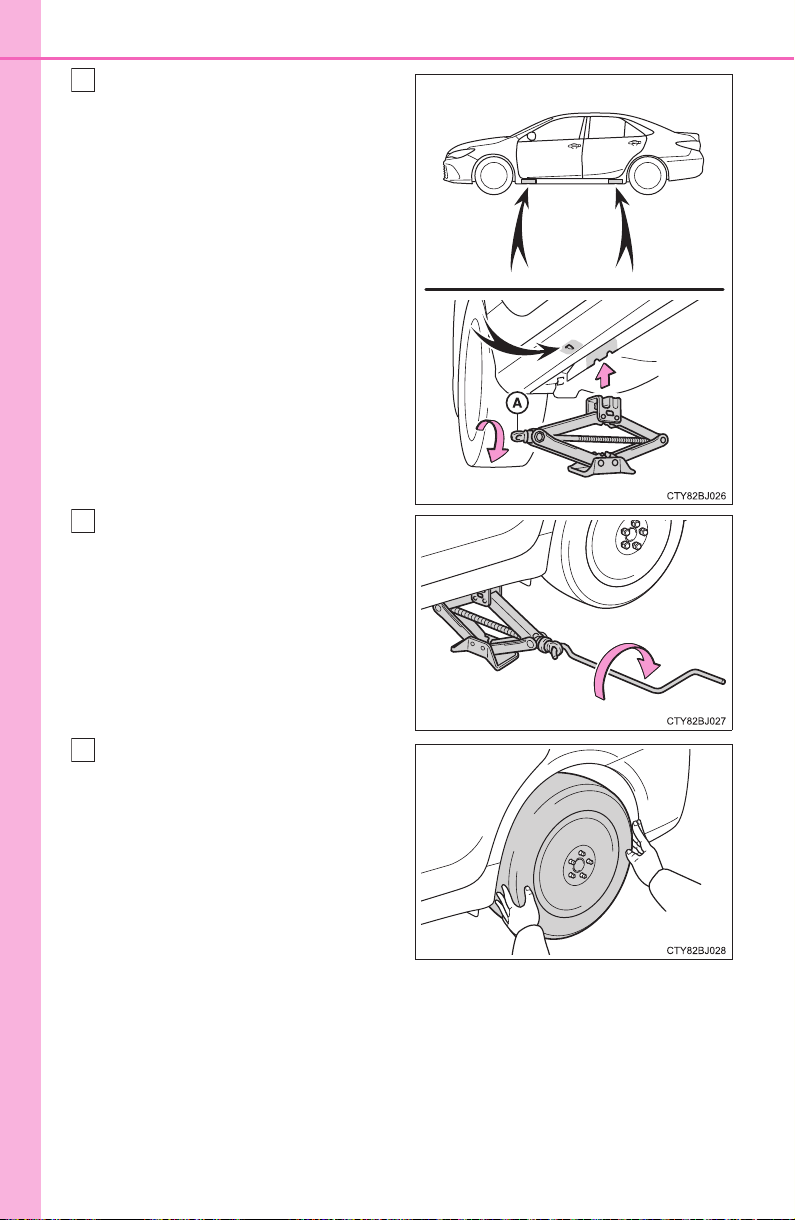 A

CTY82BJ026

CTY82BJ027

CTY82BJ028