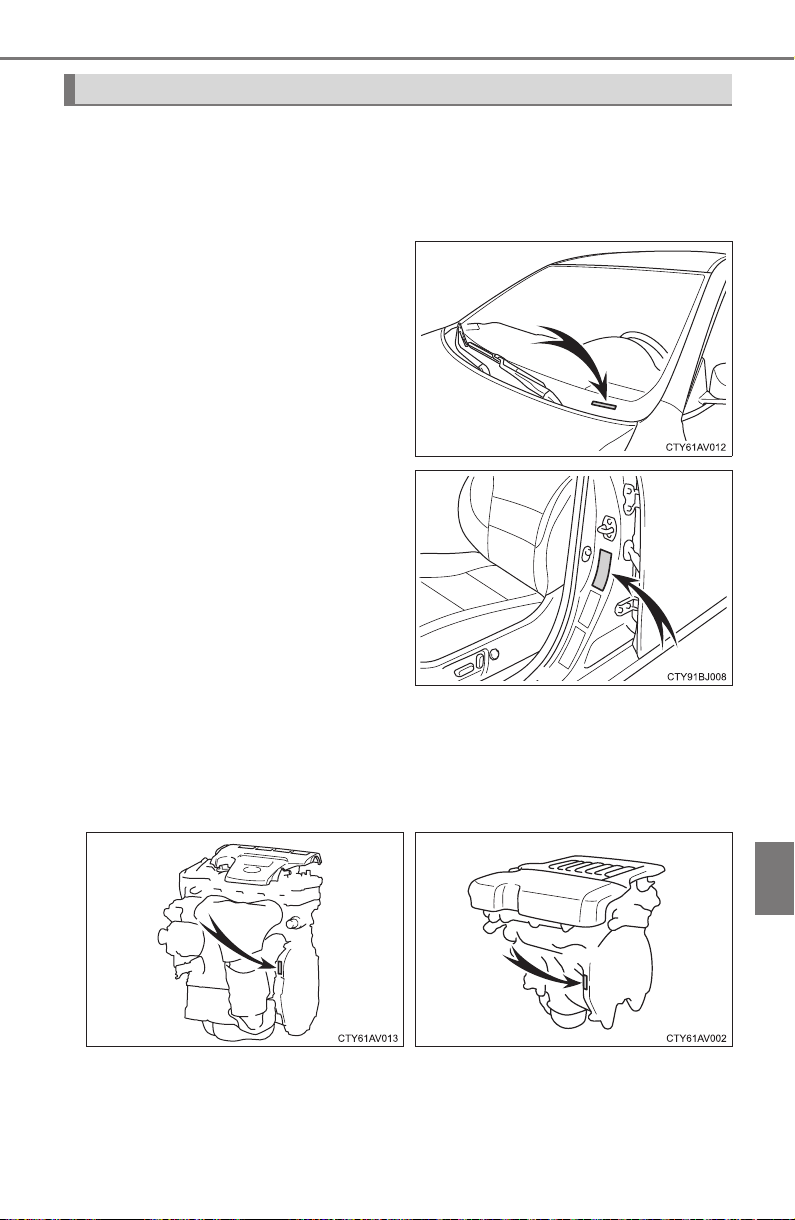 CTY61AV012

CTY91BJ008

CTY61AV013

CTY61AV002