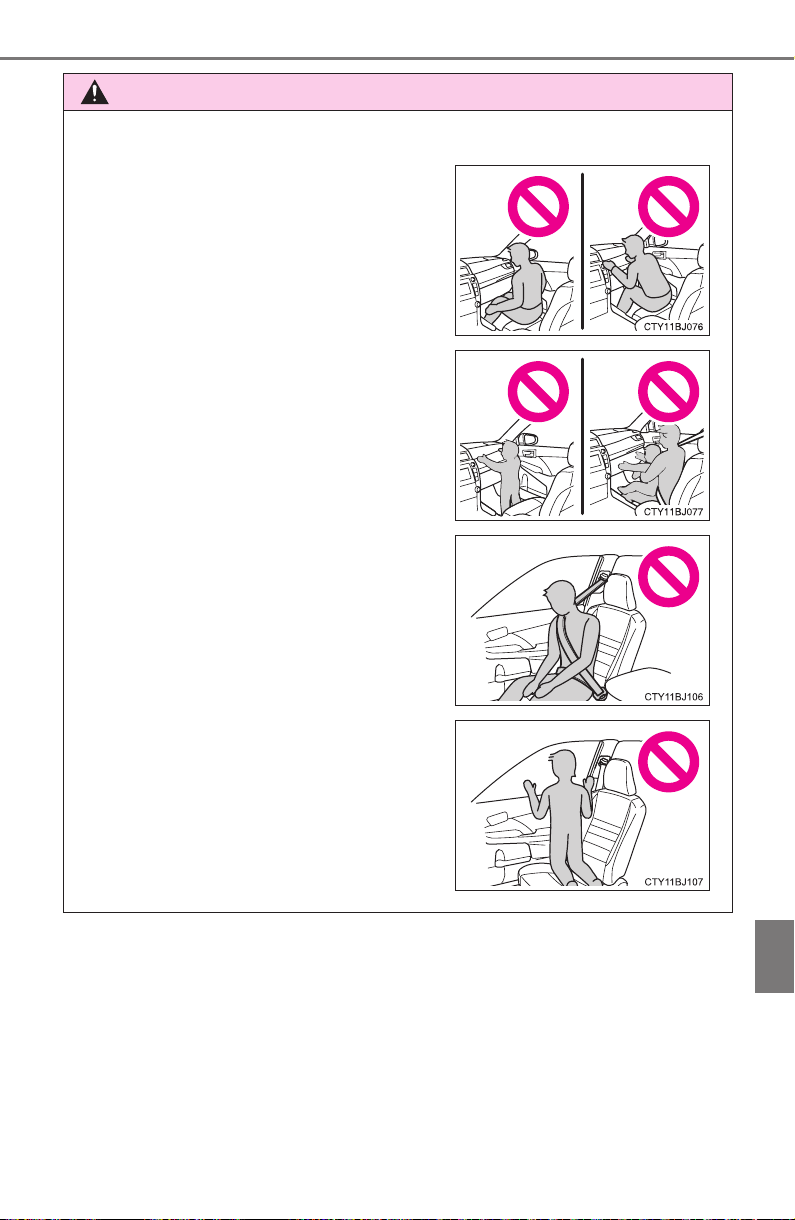 CTY11BJ076

CTY11BJ077

CTY11BJ106

CTY11BJ107