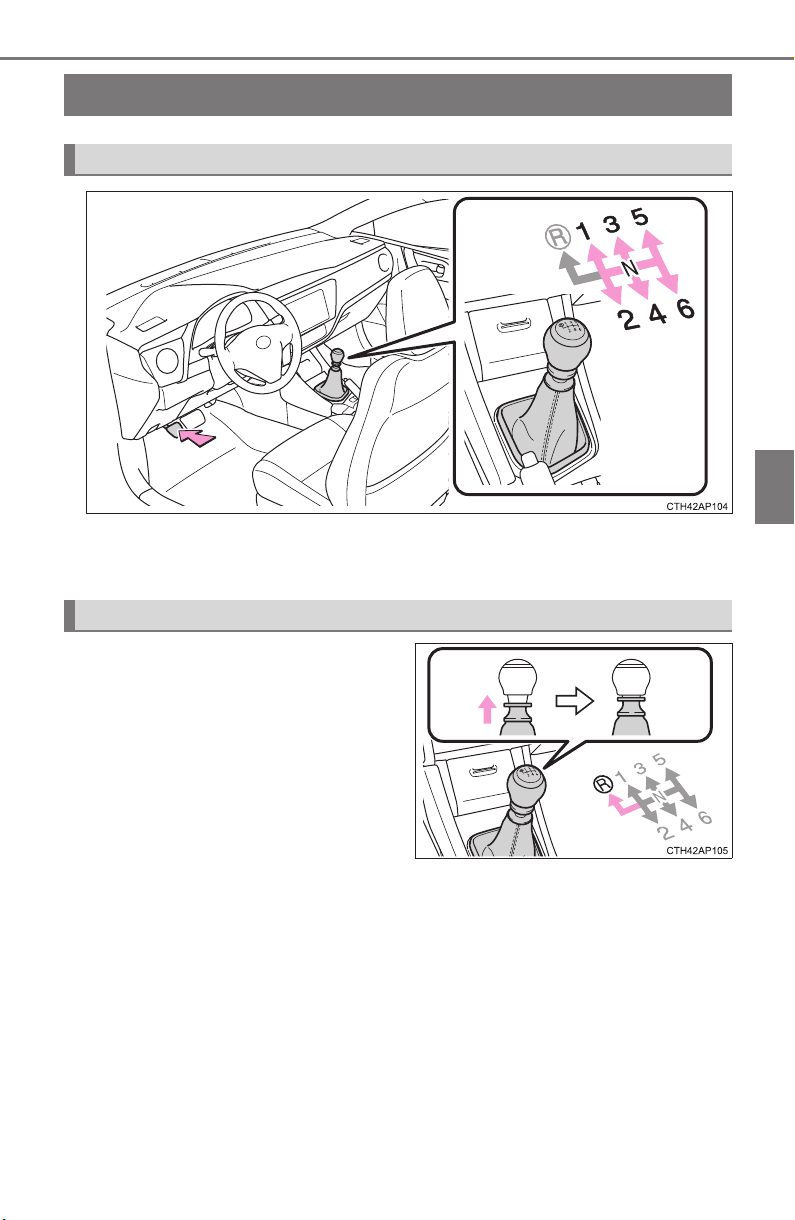 R 1 3 5
N
2 4 6

CTH42AP104

R 1 3 5
N
2 4 6

CTH42AP105