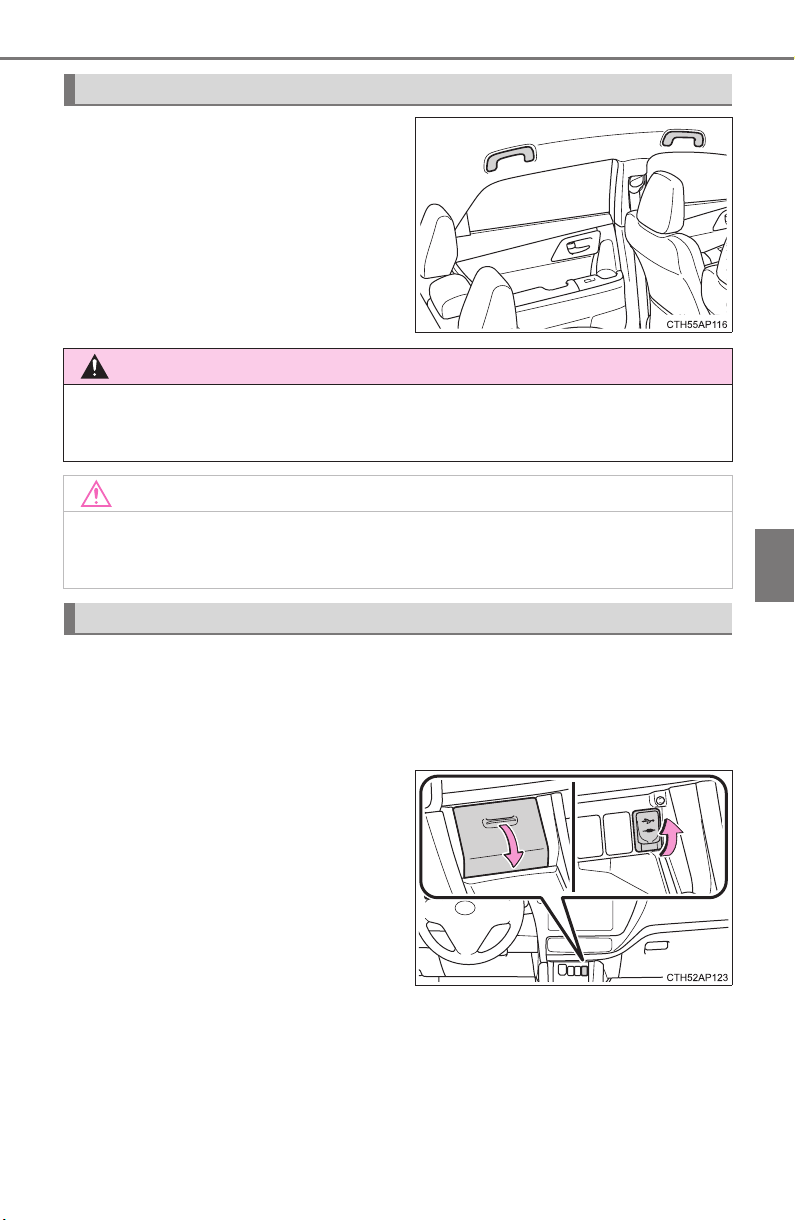 CTH55AP116

CTH52AP123