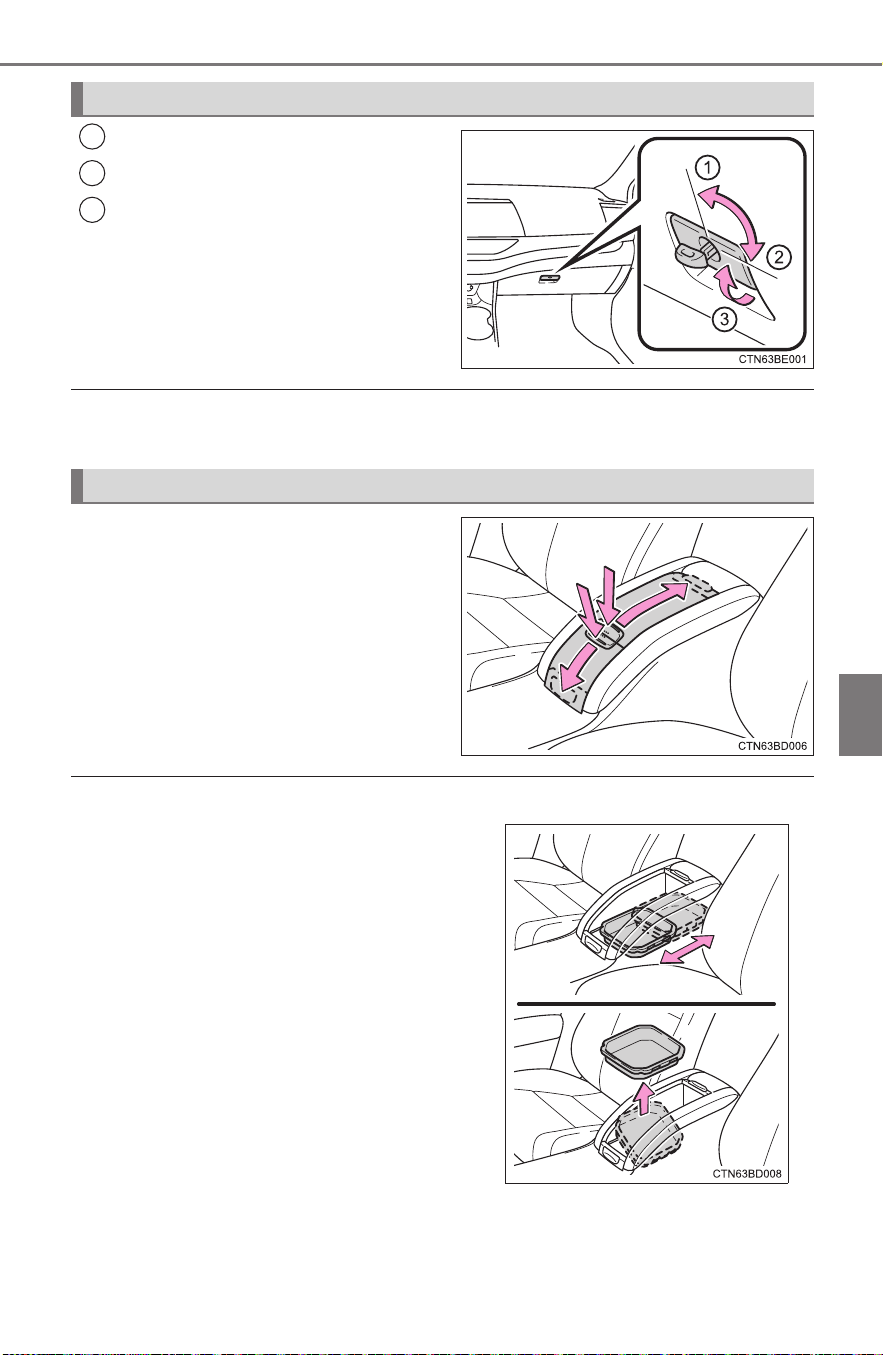 1

2

3

CTN63BE001

CTN63BD006

CTN63BD008