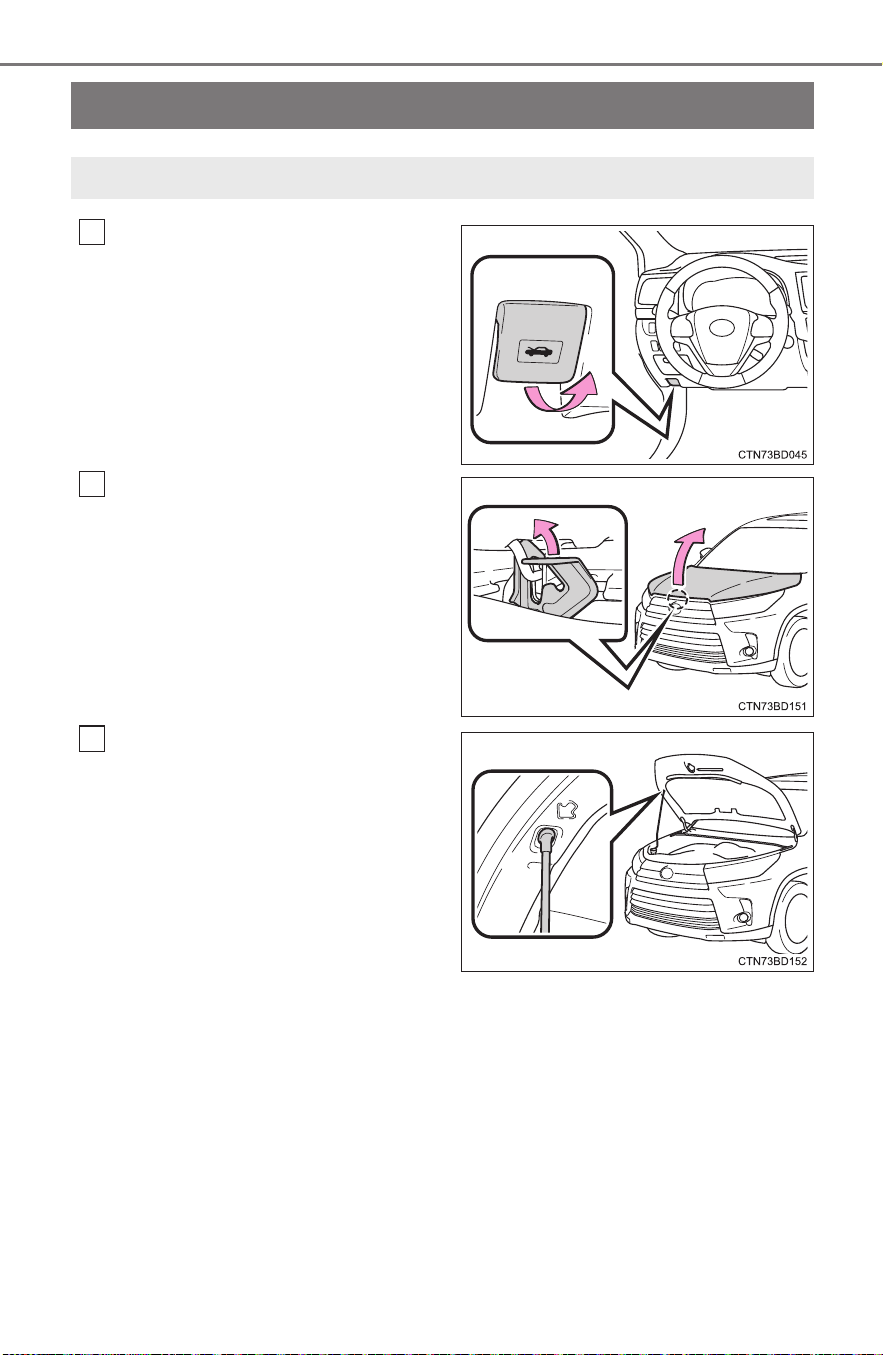 CTN73BD045

CTN73BD151

CTN73BD152