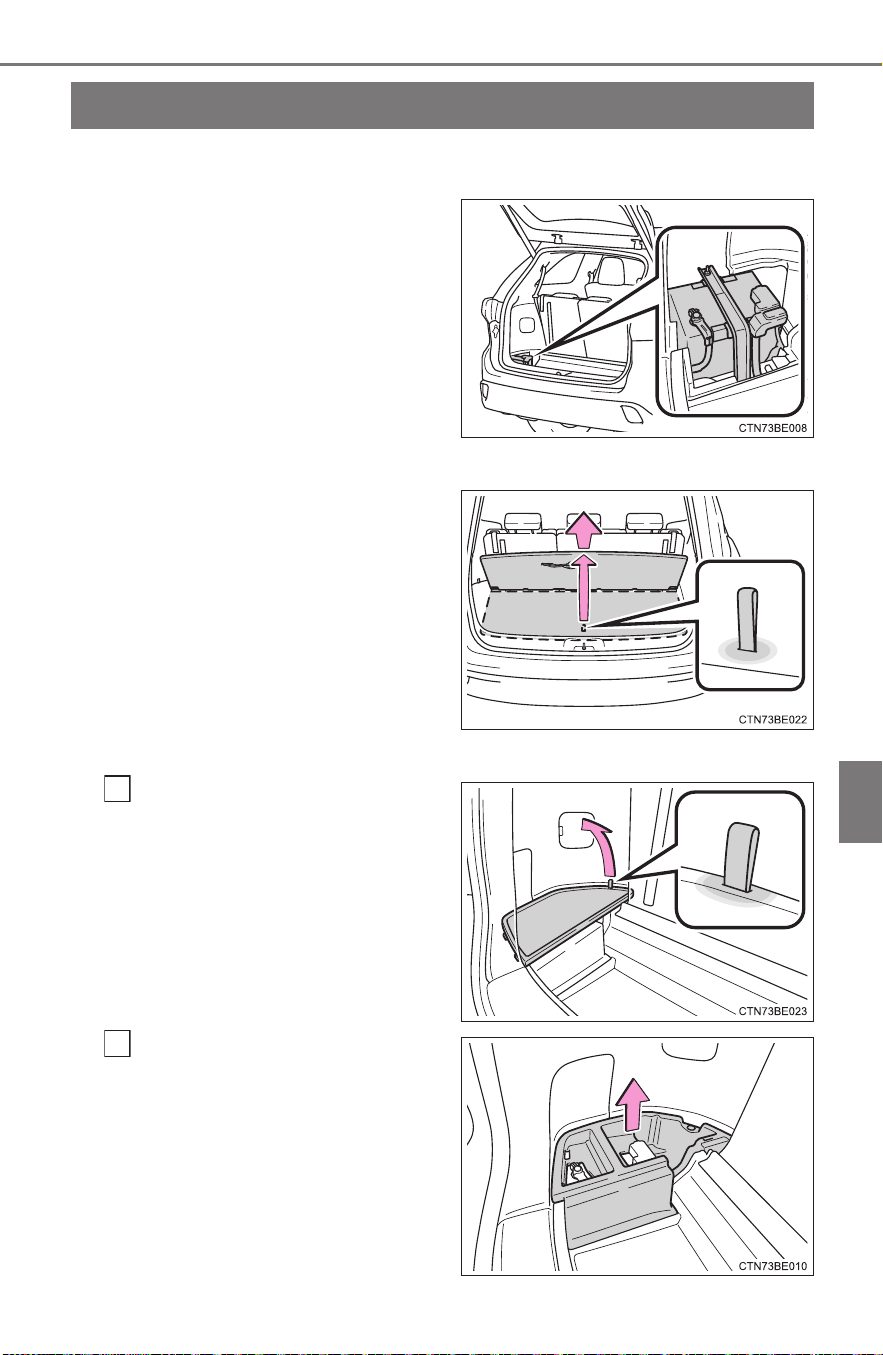 CTN73BE008

CTN73BE022

CTN73BE023

CTN73BE010