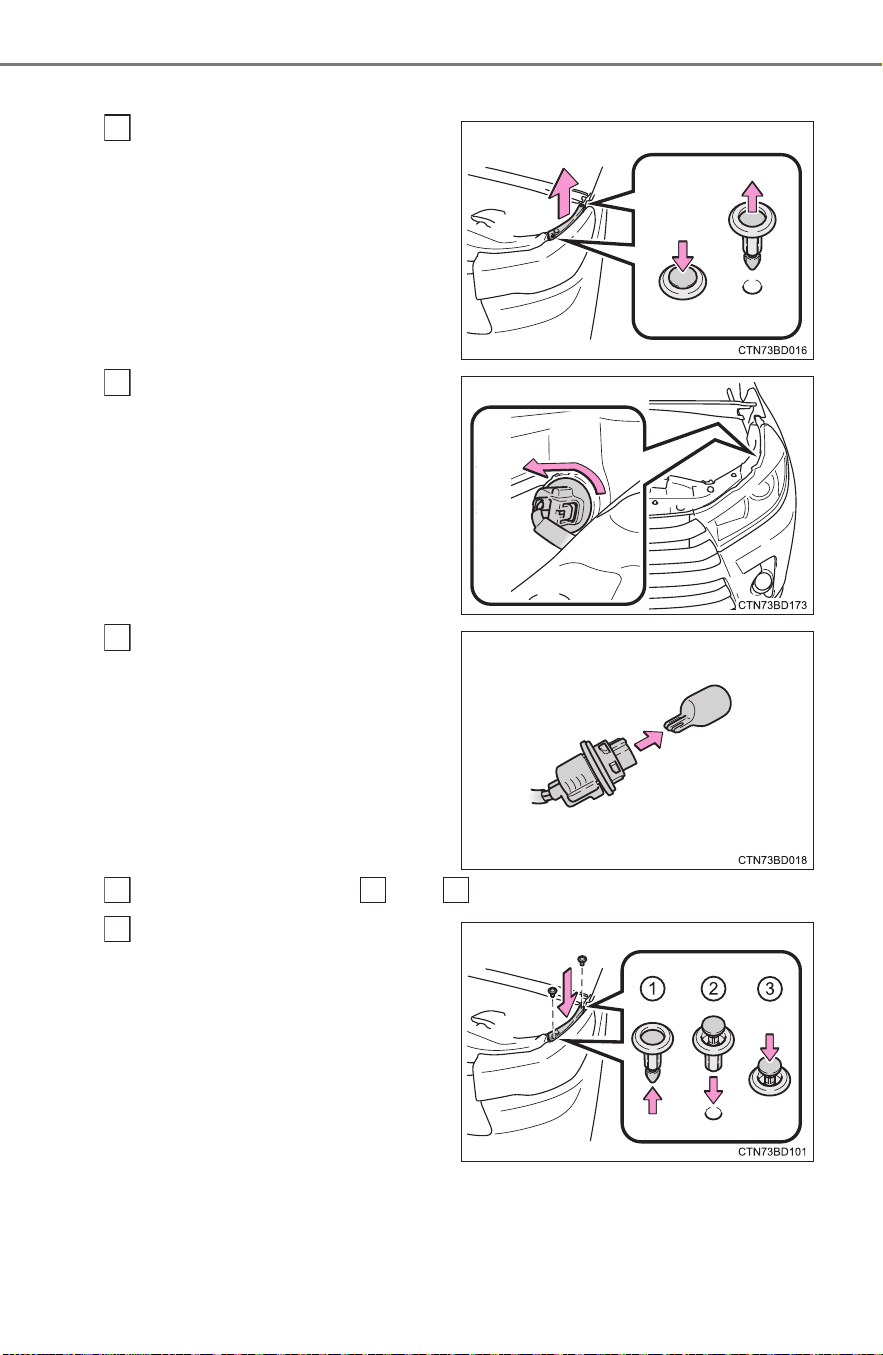 CTN73BD016

CTN73BD173

CTN73BD018

1

2

3

CTN73BD101