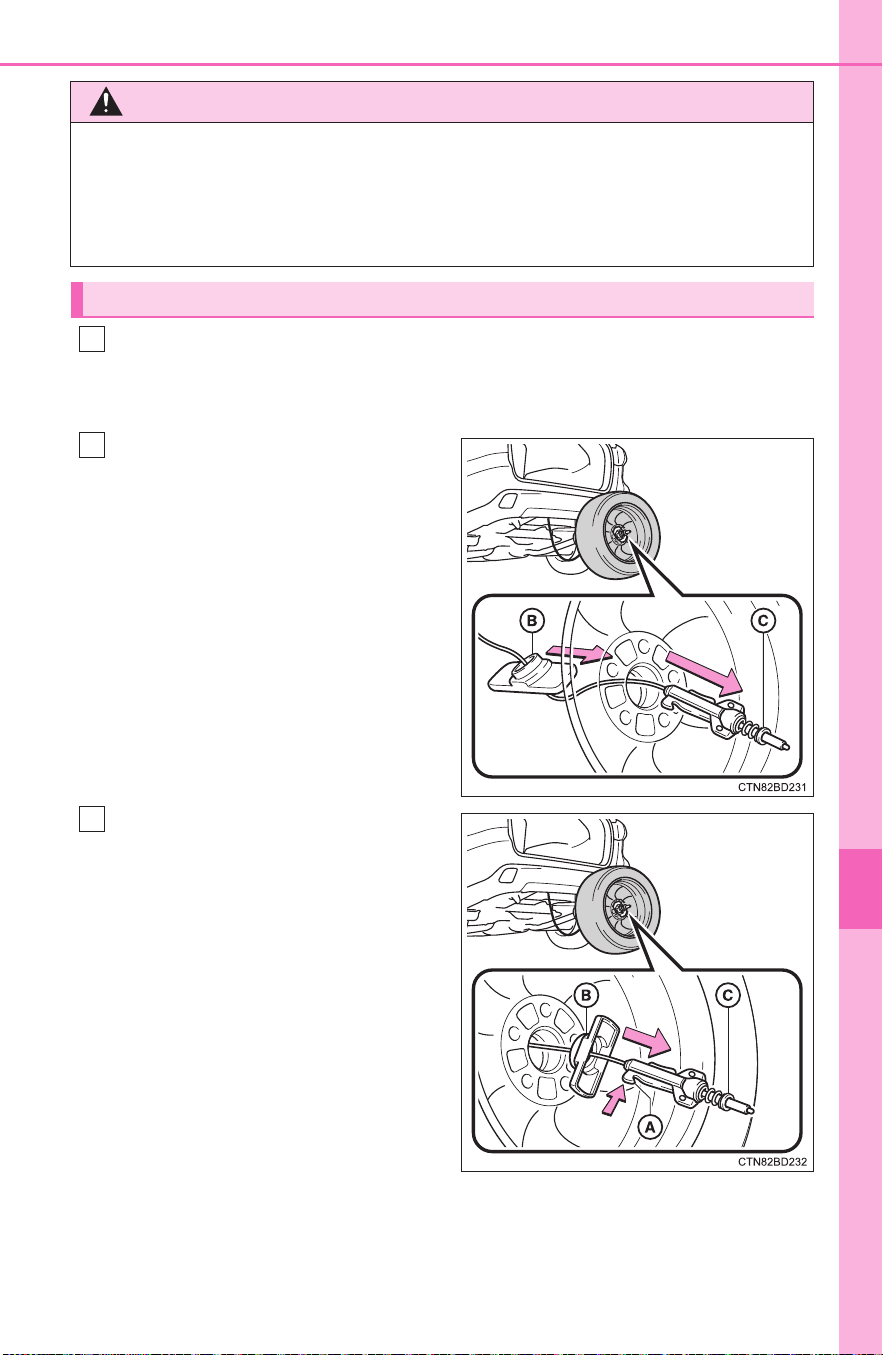 B

C

CTN82BD231

B

C

A

CTN82BD232