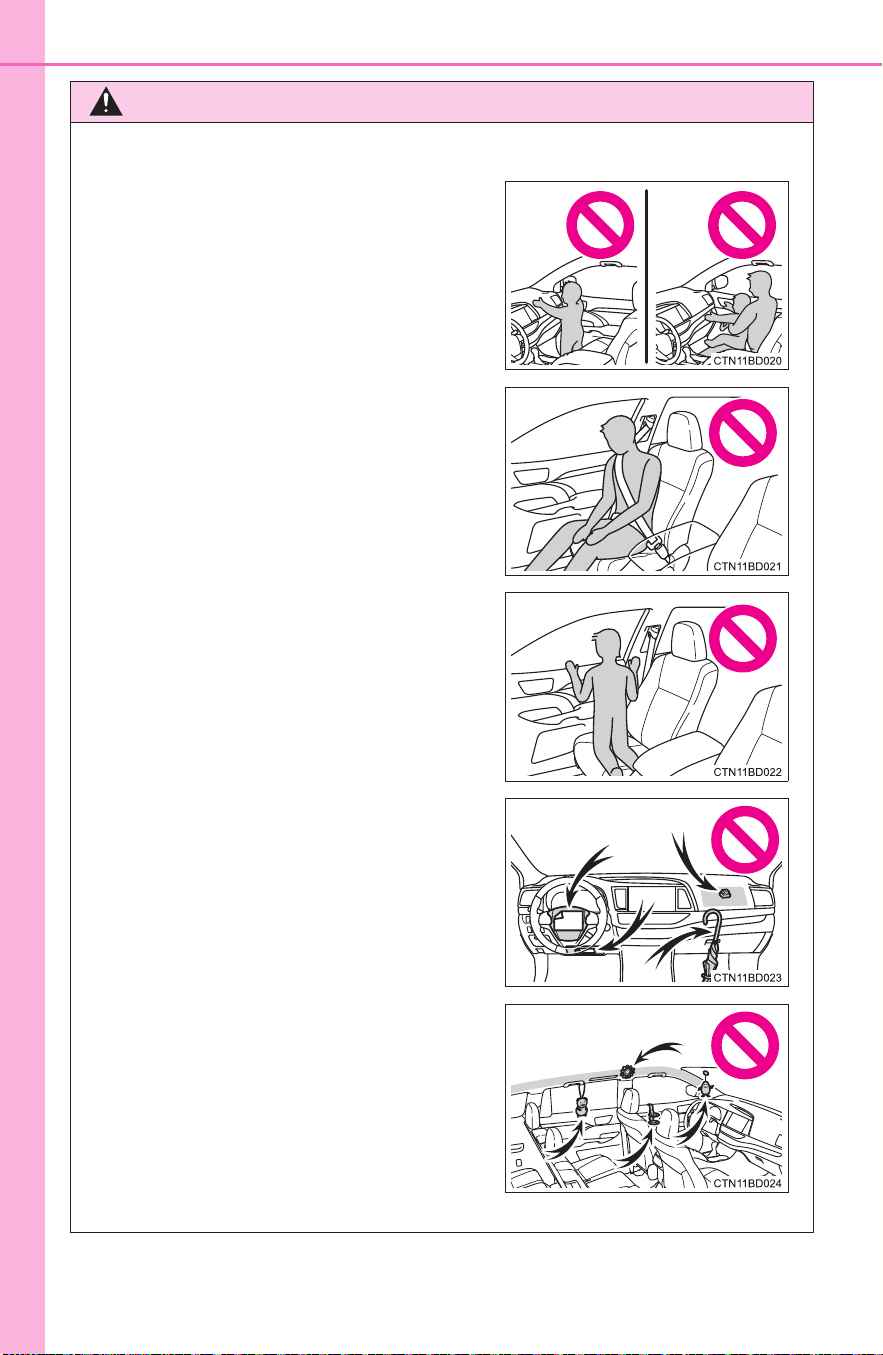 CTN11BD020

CTN11BD021

CTN11BD022

CTN11BD023

CTN11BD024