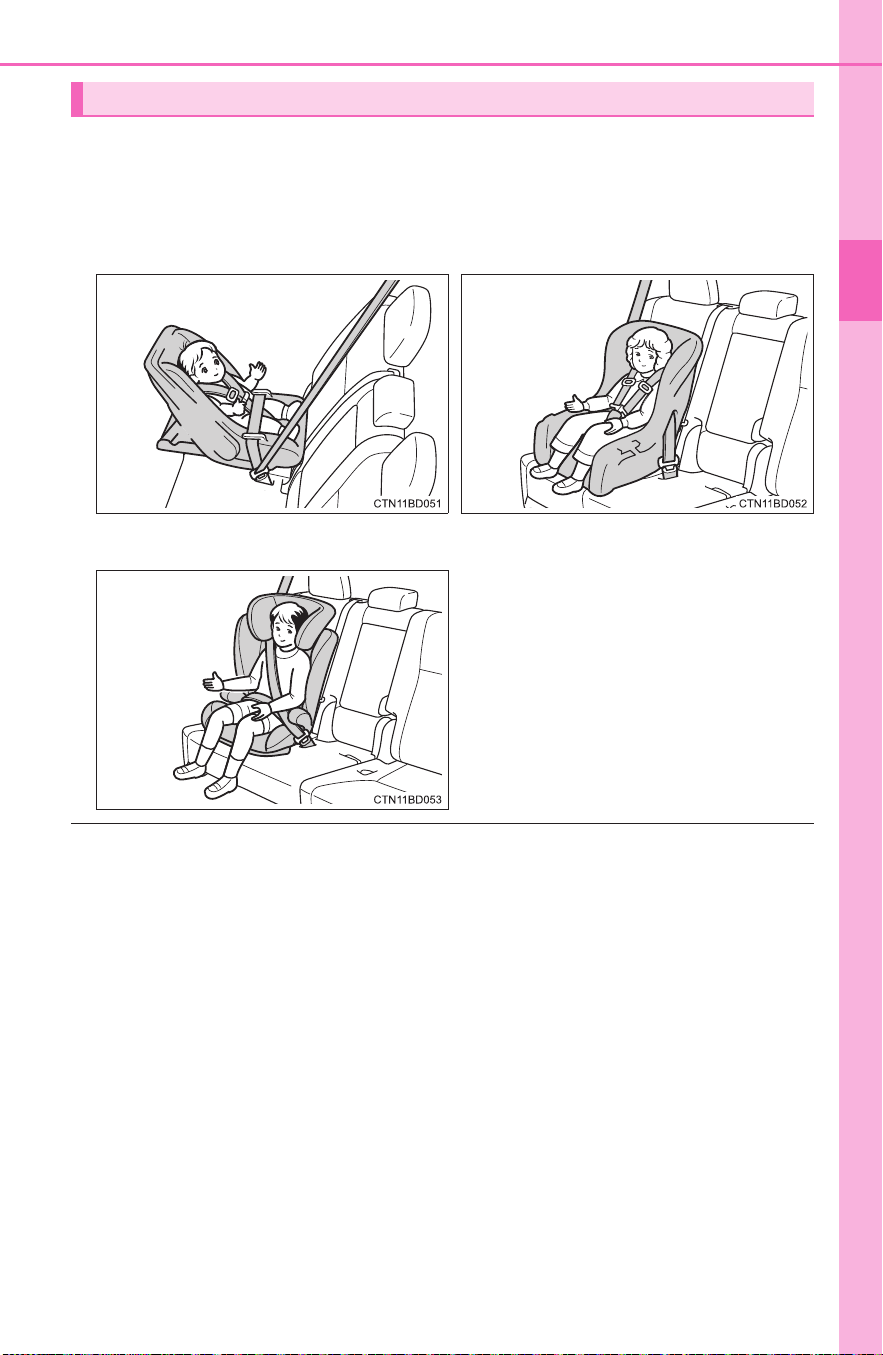 CTN11BD051

CTN11BD052

CTN11BD053