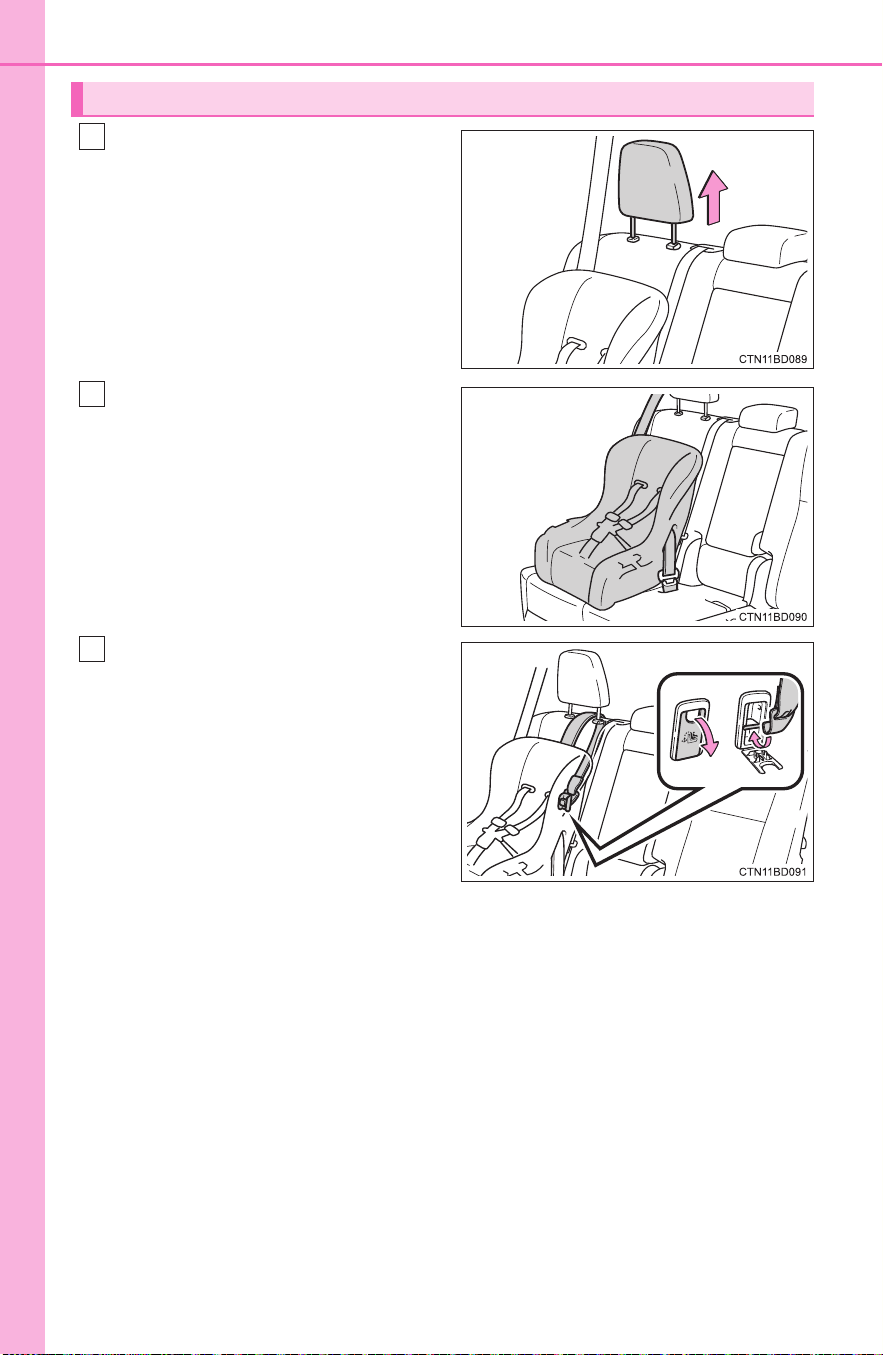 CTN11BD089

CTN11BD090

CTN11BD091