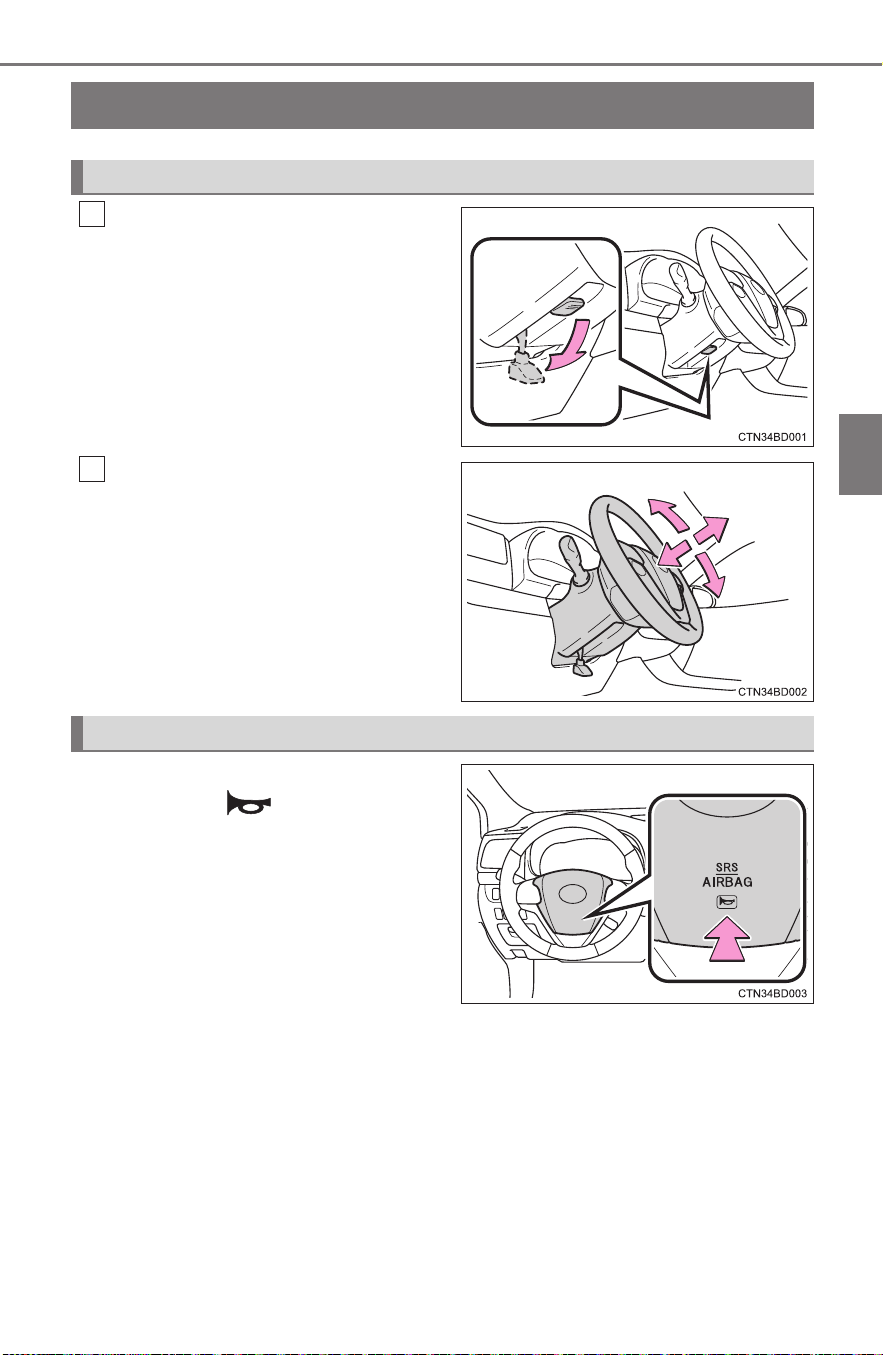 CTN34BD001

CTN34BD002

SRS
AIRBAG

CTN34BD003