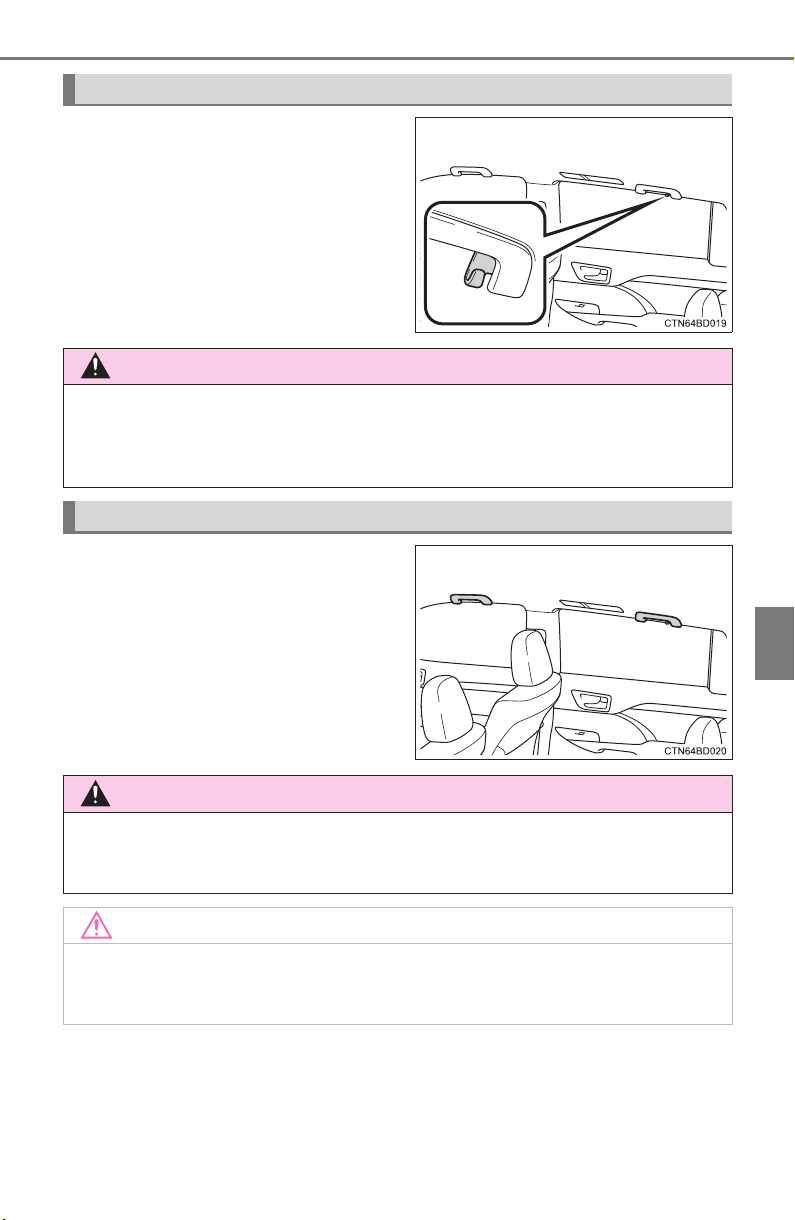 CTN64BD019

CTN64BD020