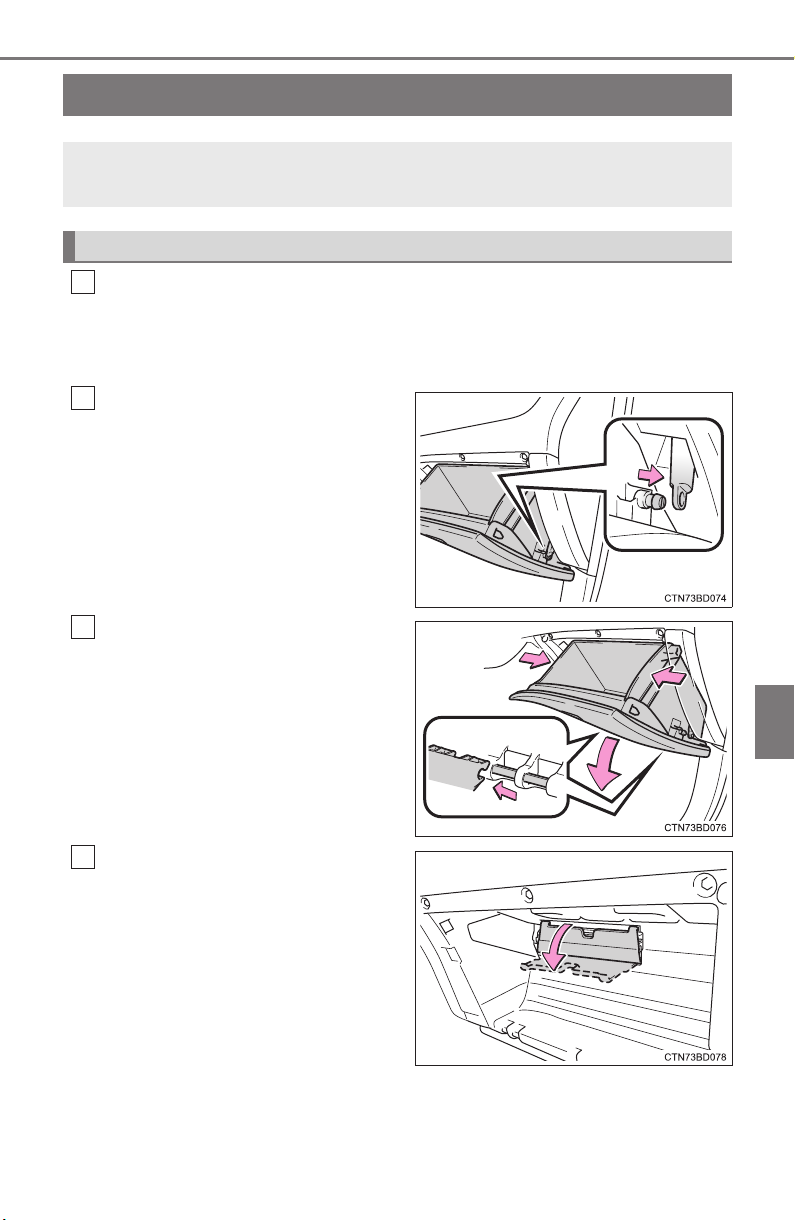 CTN73BD074

CTN73BD076

CTN73BD078