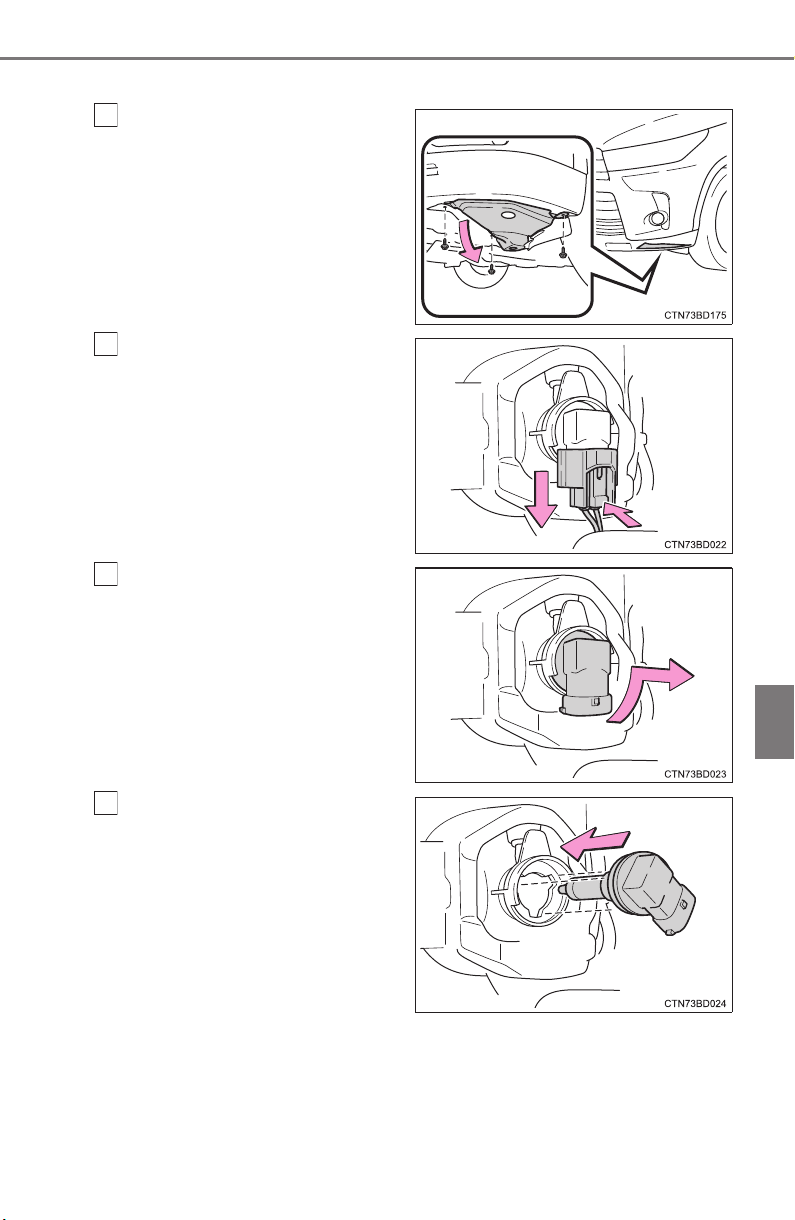 CTN73BD175

CTN73BD022

CTN73BD023

CTN73BD024