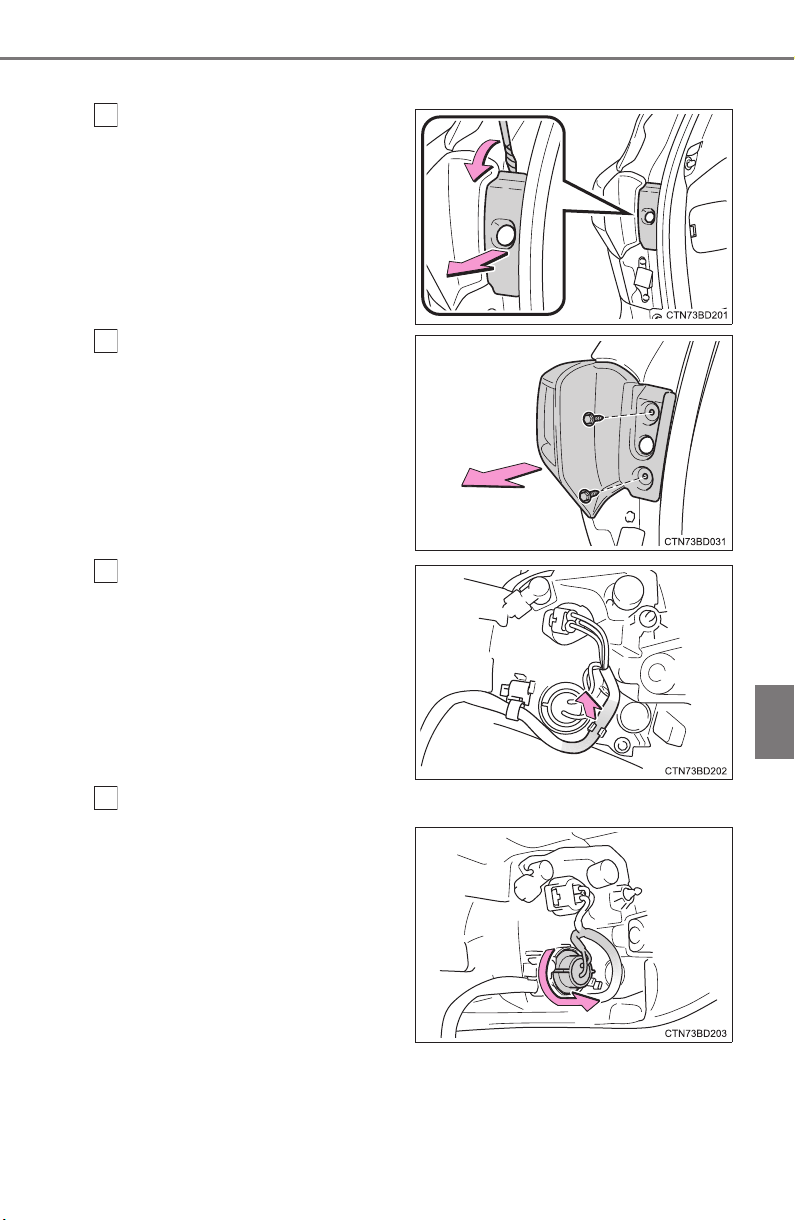 CTN73BD201

CTN73BD031

CTN73BD202

CTN73BD203