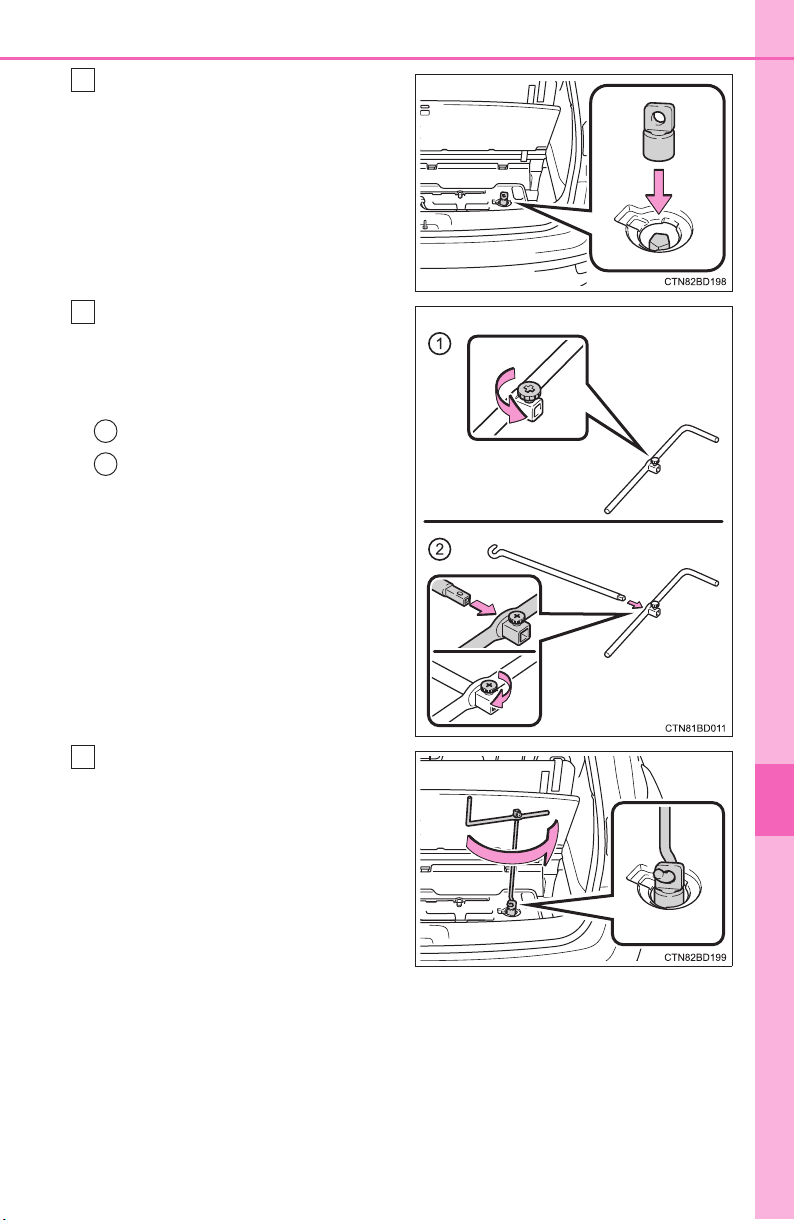 CTN82BD198

1

2

CTN81BD011

CTN82BD199