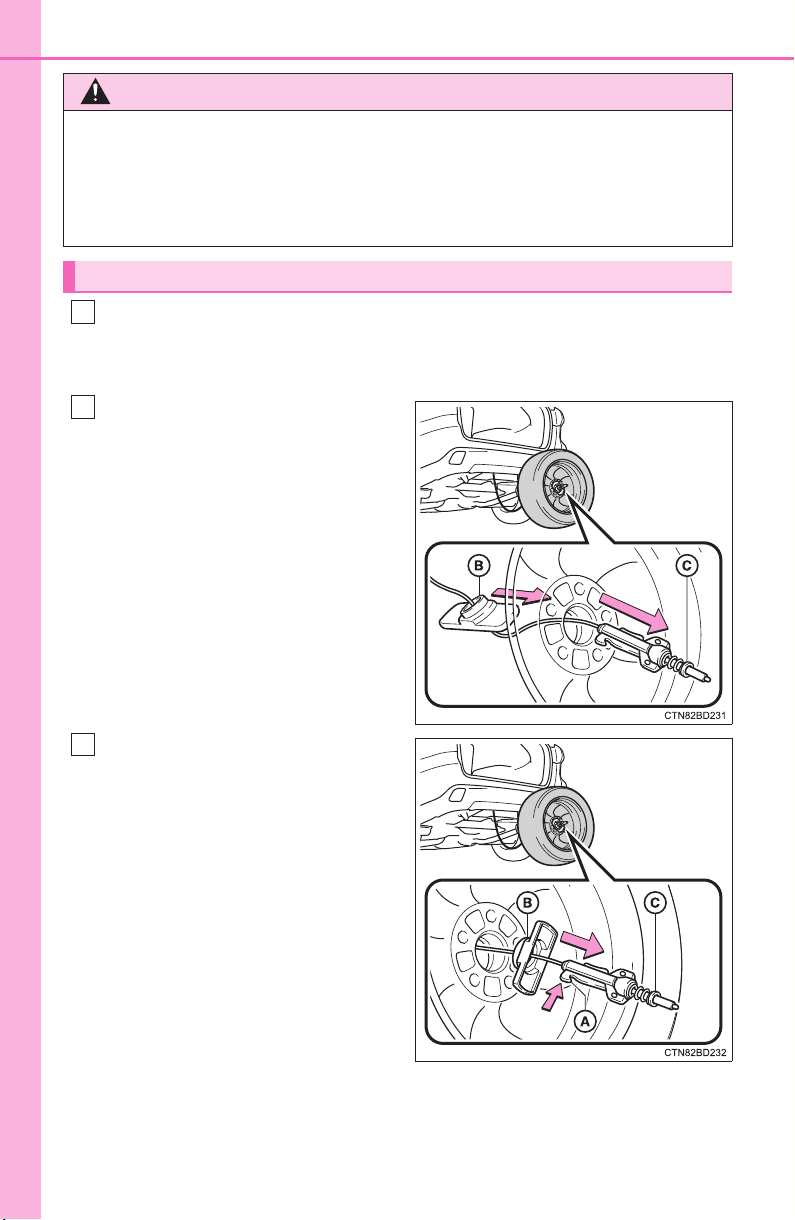 B

C

CTN82BD231

B

C

A

CTN82BD232