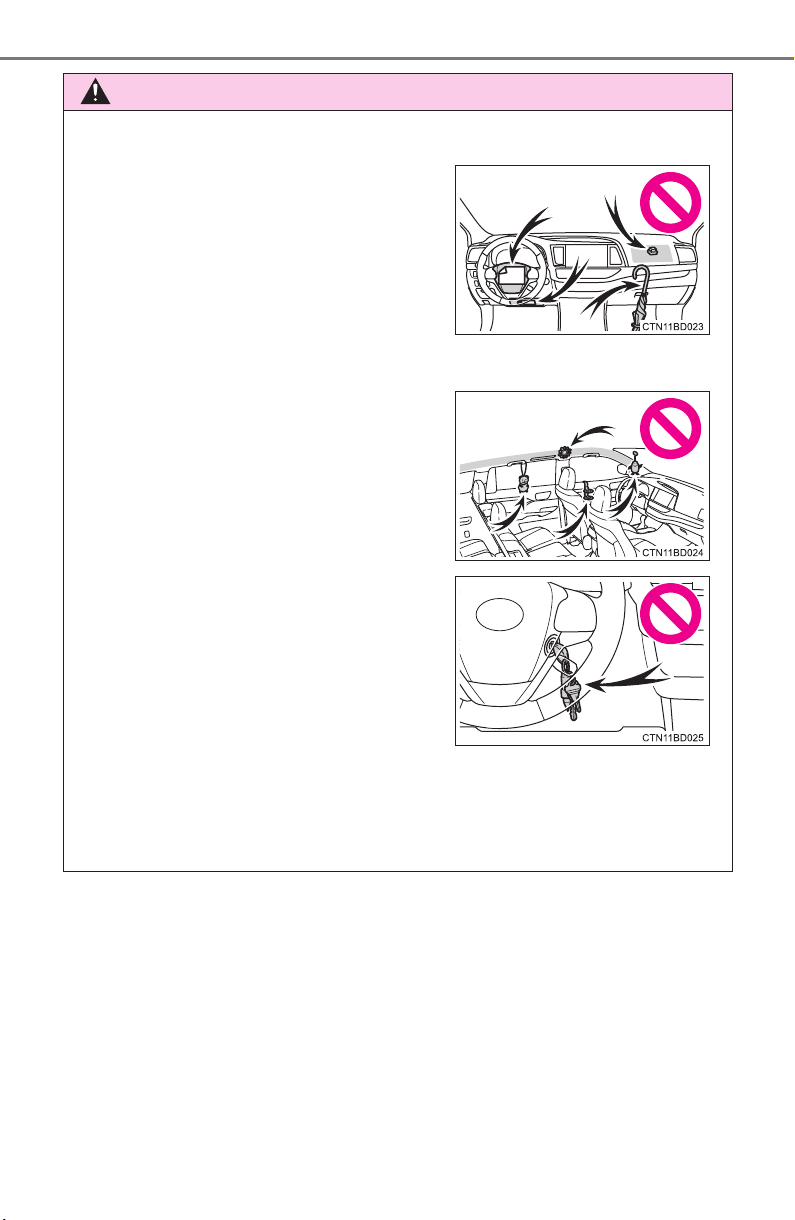 CTN11BD023

CTN11BD024

CTN11BD025