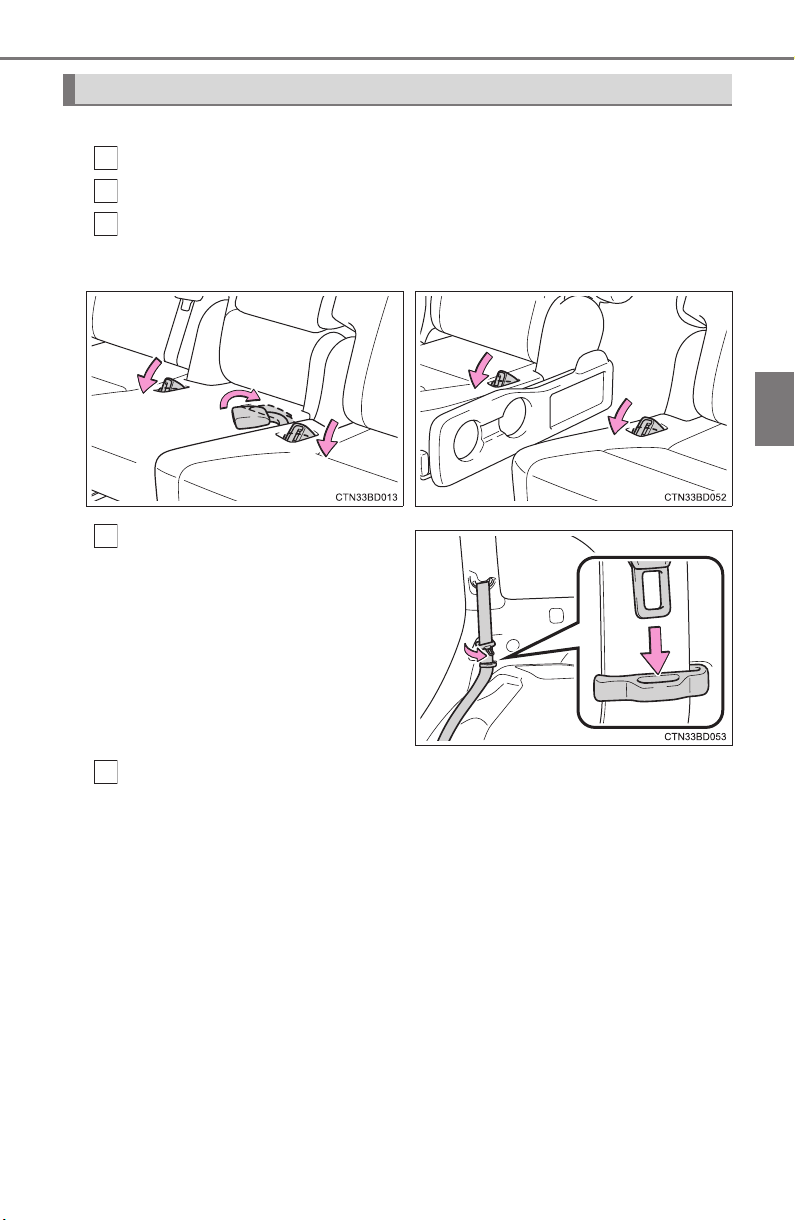 CTN33BD013

CTN33BD052

CTN33BD053