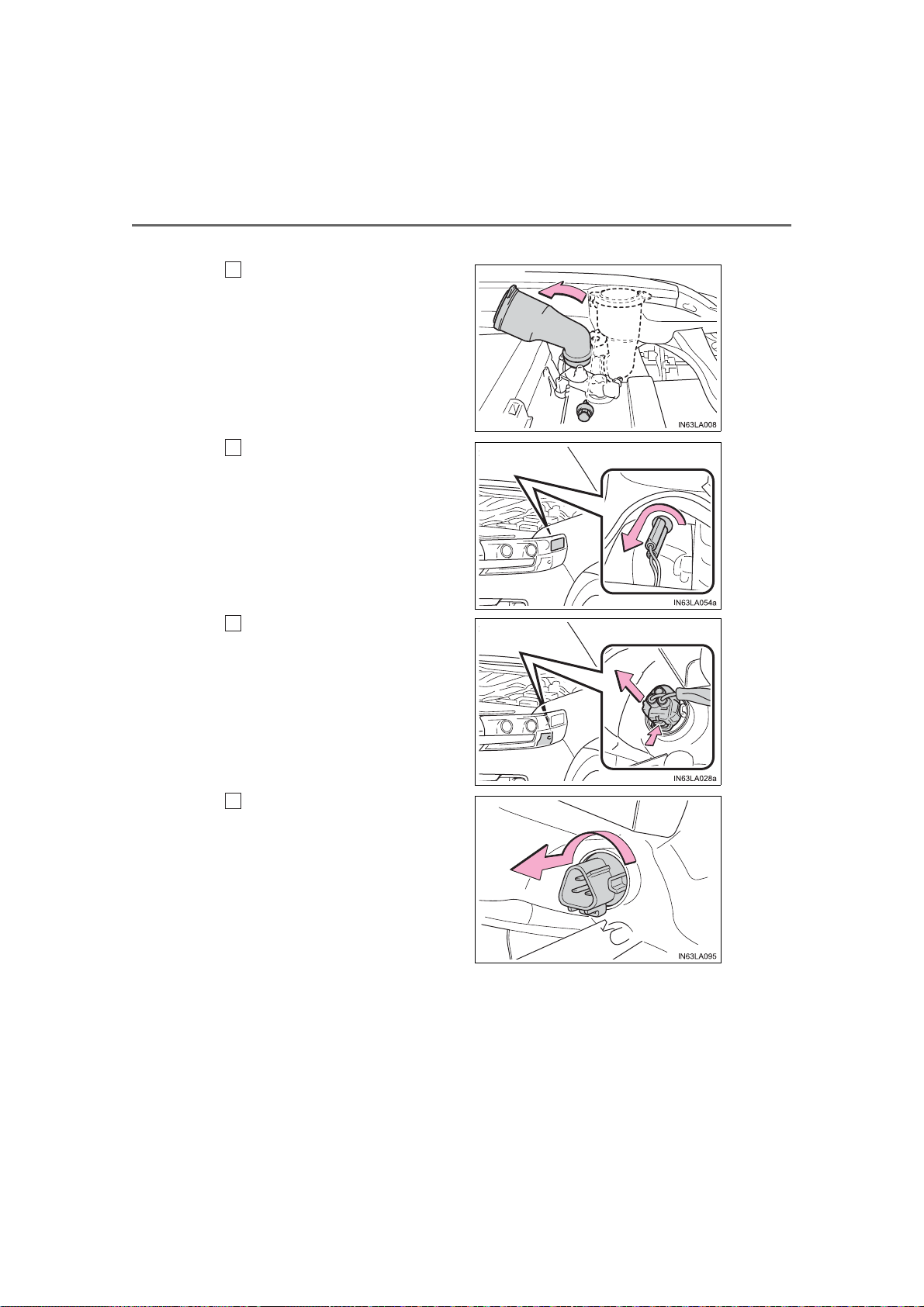 IN63LA008

IN63LA054a

IN63LA028a

IN63LA095