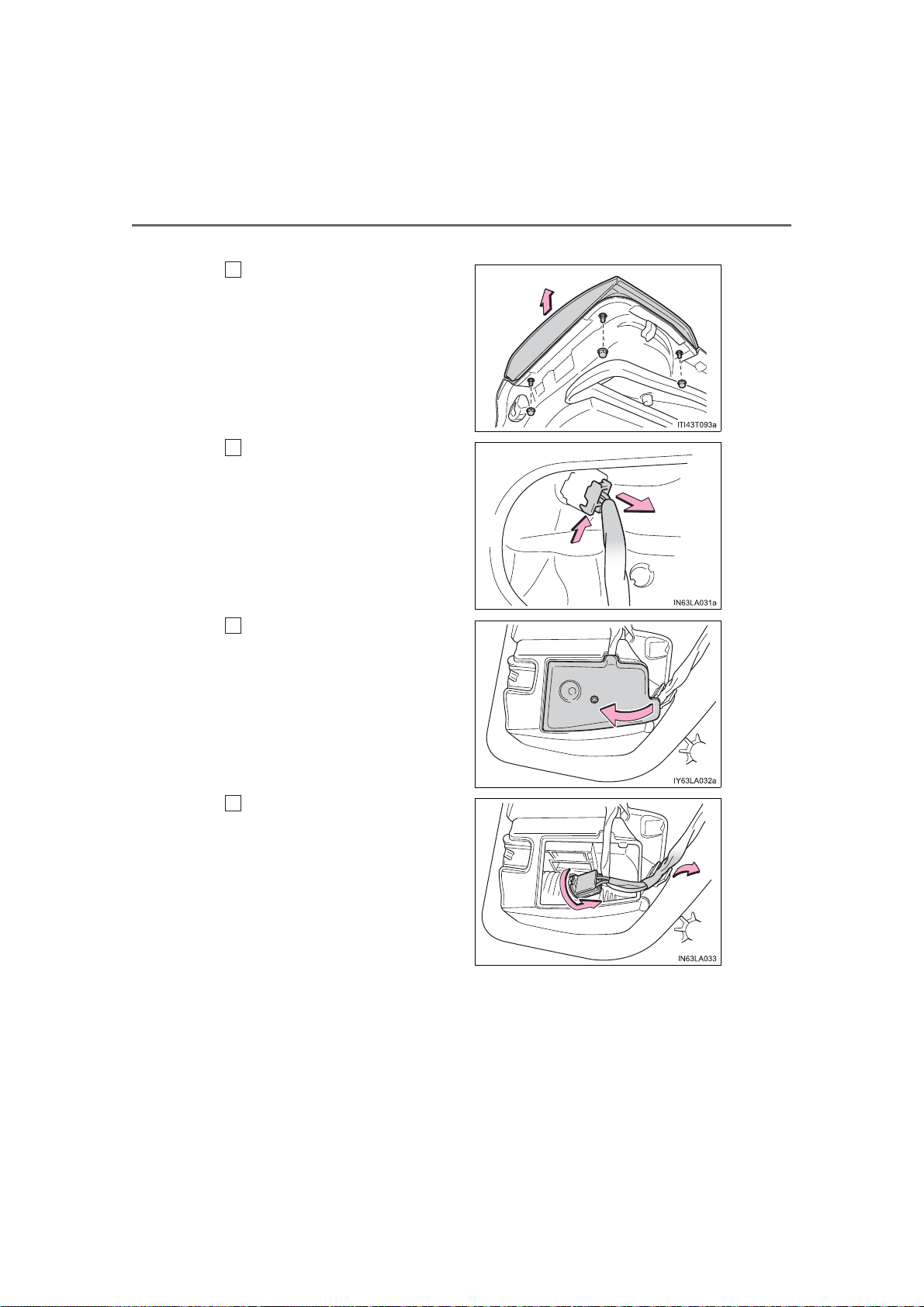 ITI43T093a

IN63LA031a

IY63LA032a

IN63LA033