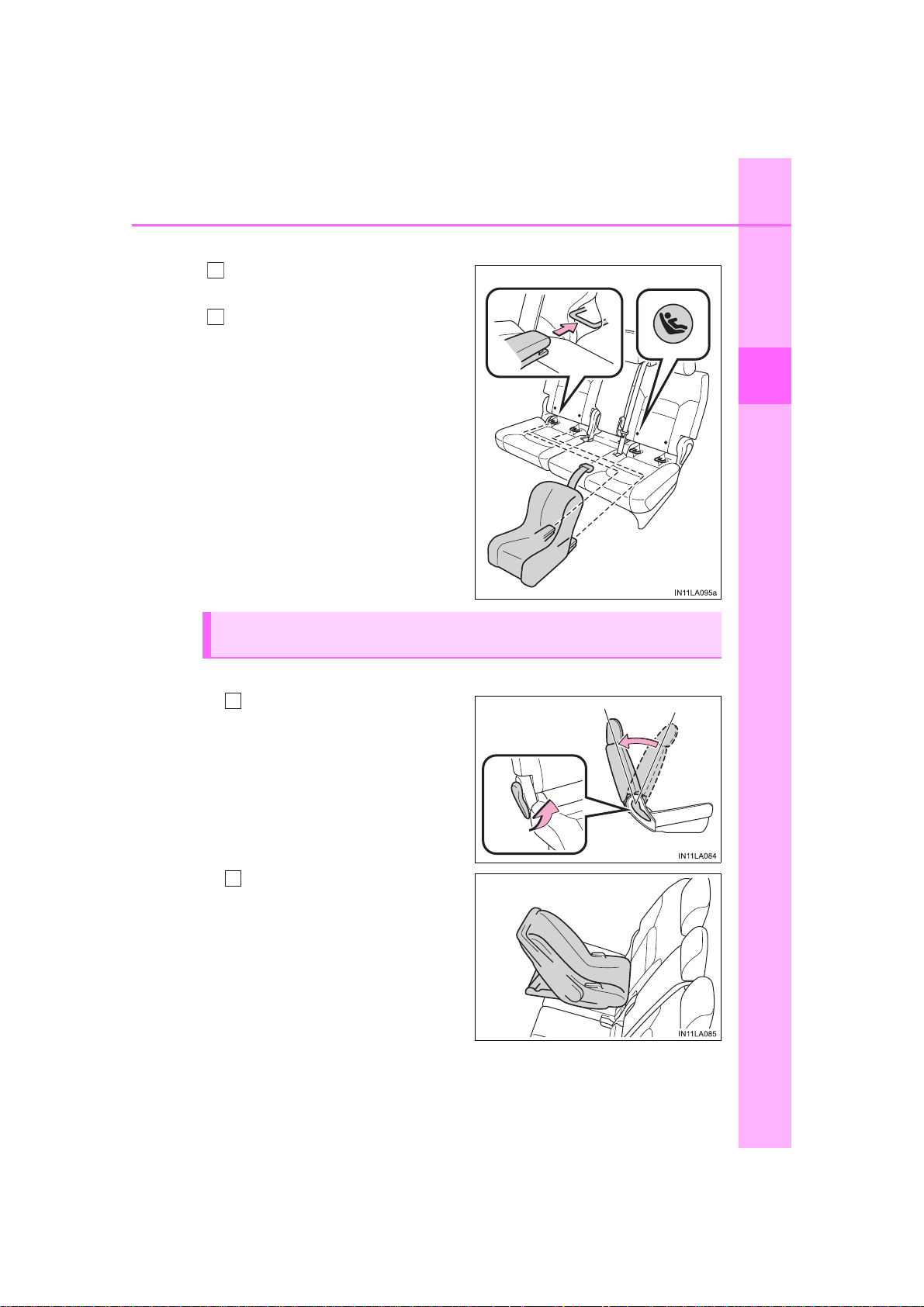 IN11LA095a

IN11LA084

IN11LA085