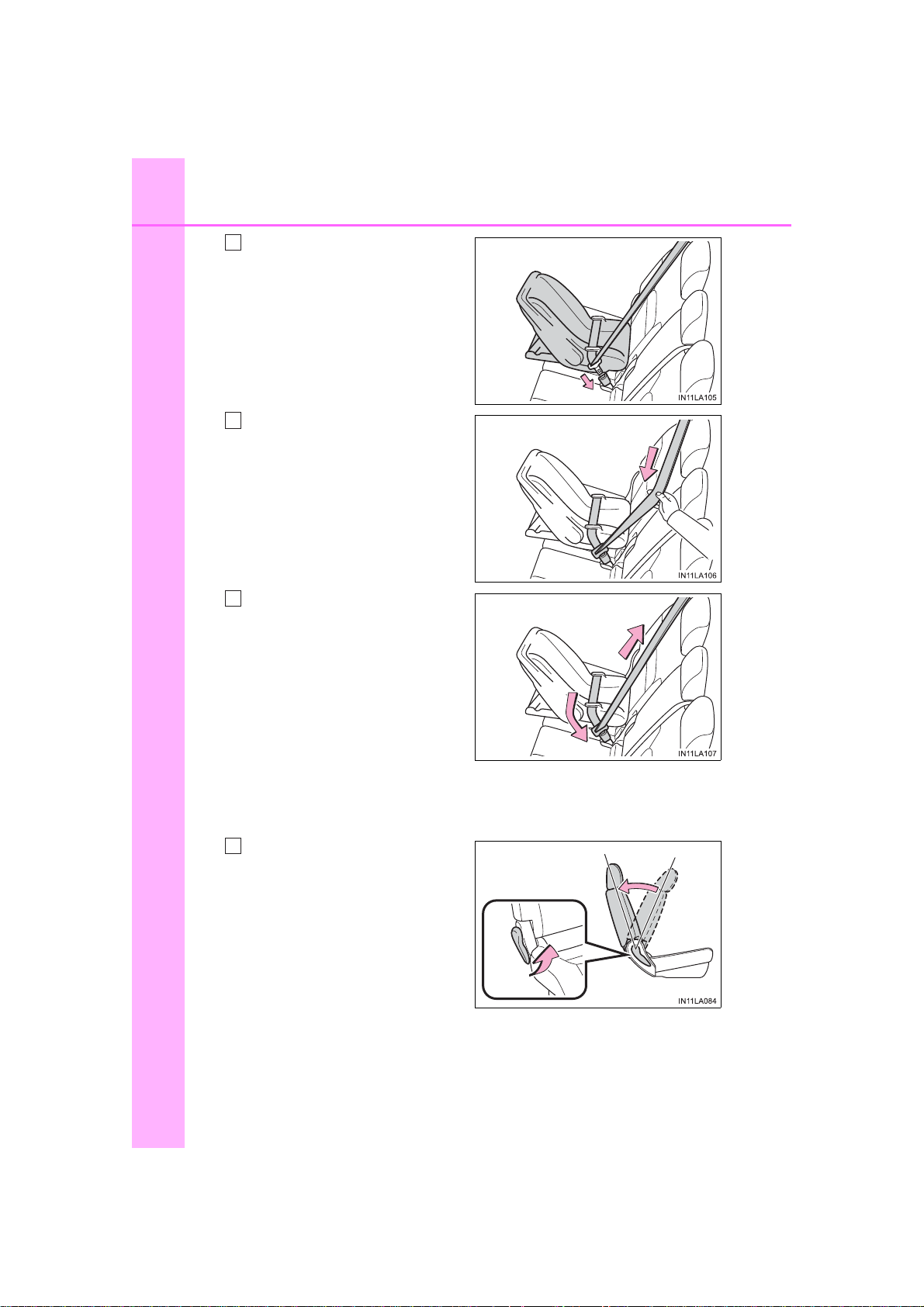 IN11LA105

IN11LA106

IN11LA107

IN11LA084