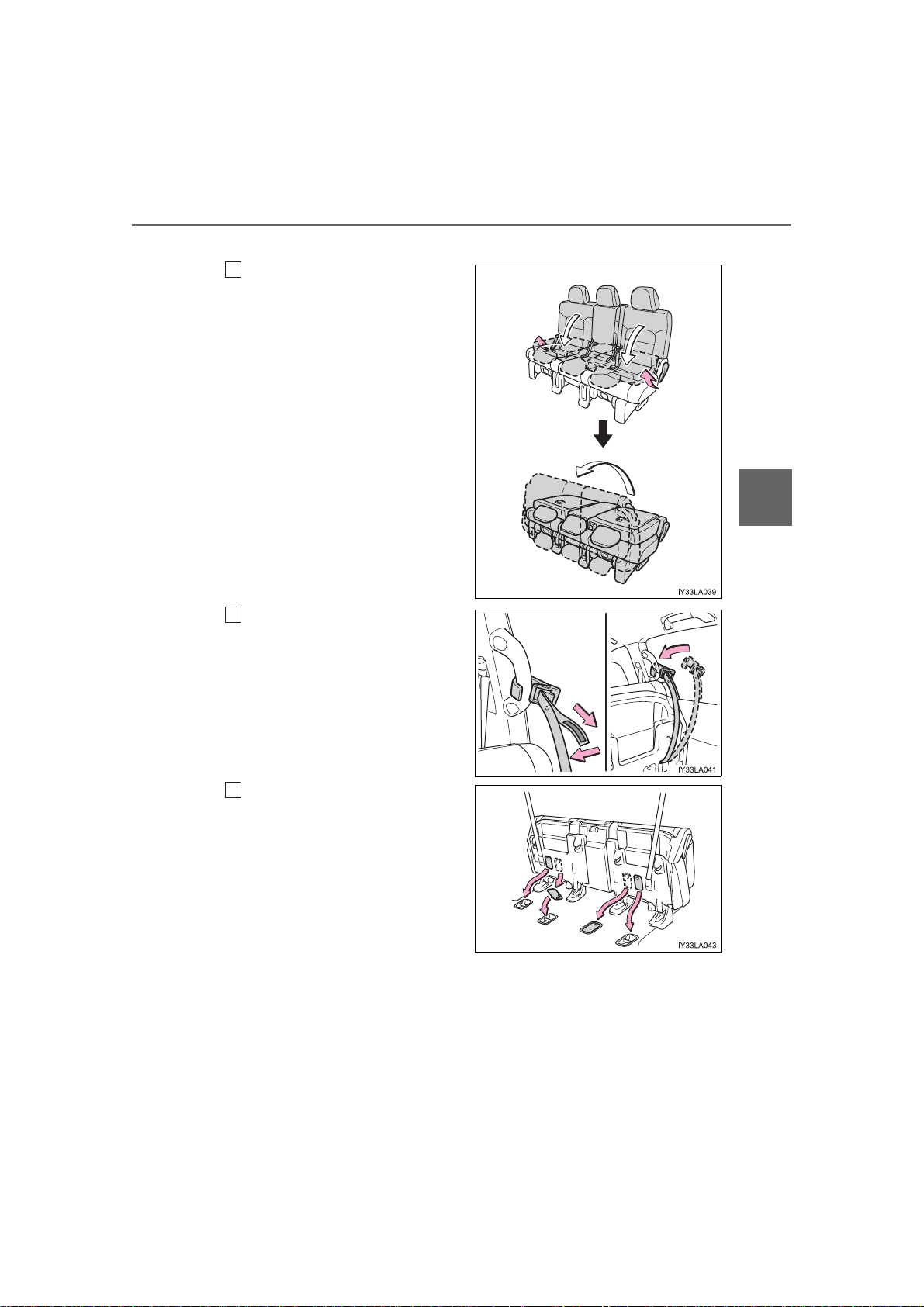 IY33LA039

IY33LA041

IY33LA043