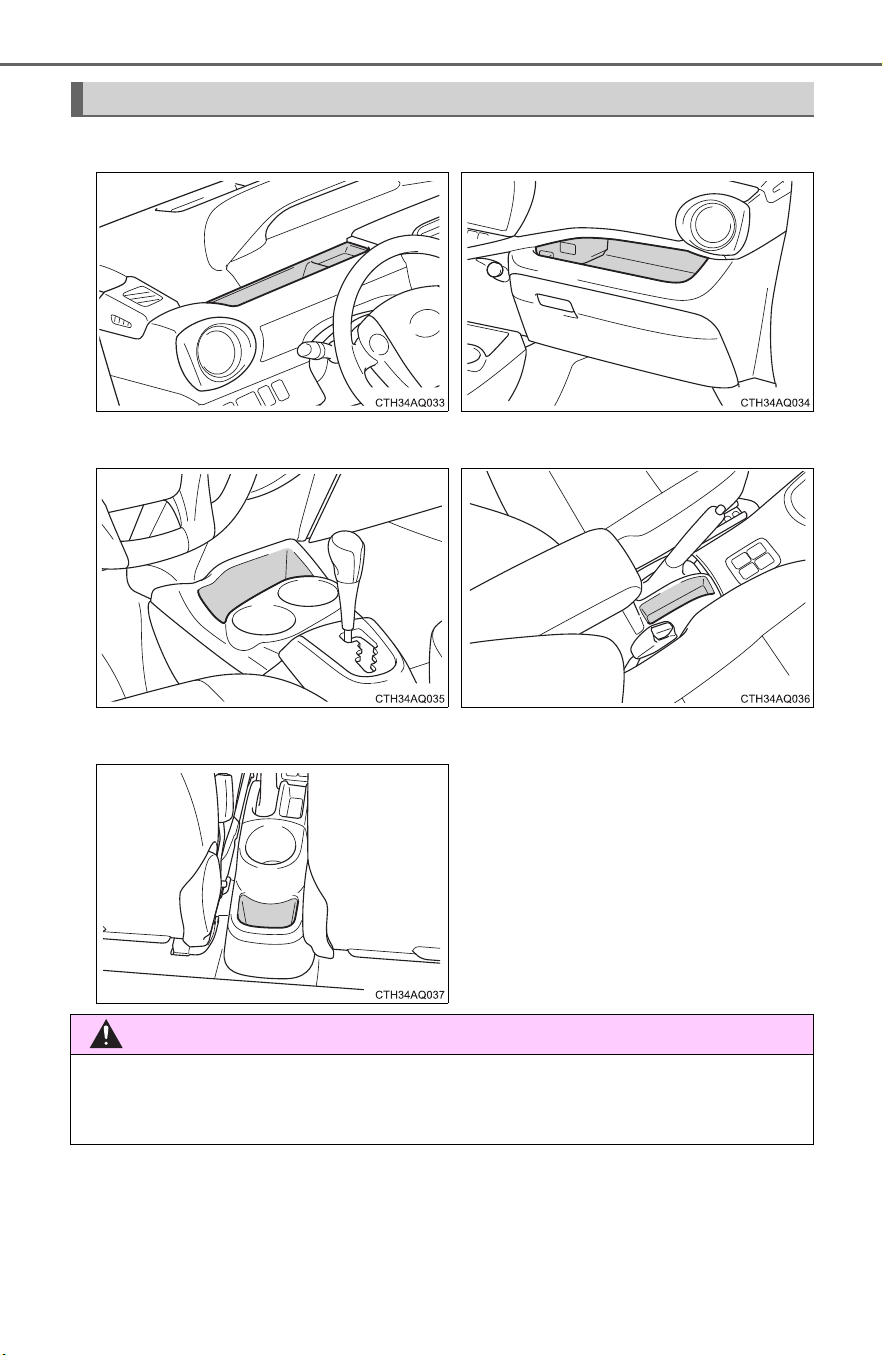 CTH34AQ033

CTH34AQ034

CTH34AQ035

CTH34AQ036

CTH34AQ037