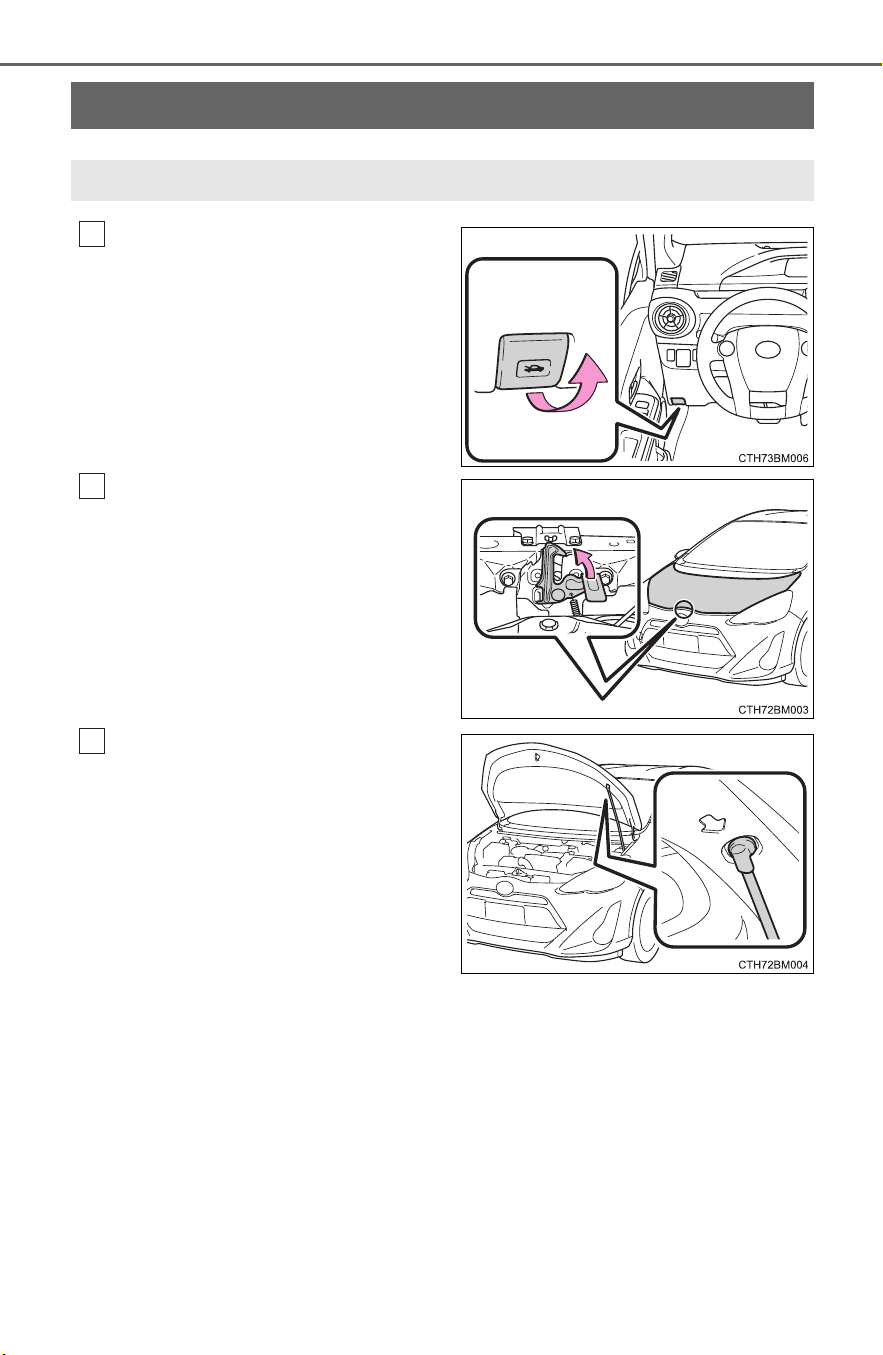 CTH73BM006

CTH72BM003

CTH72BM004