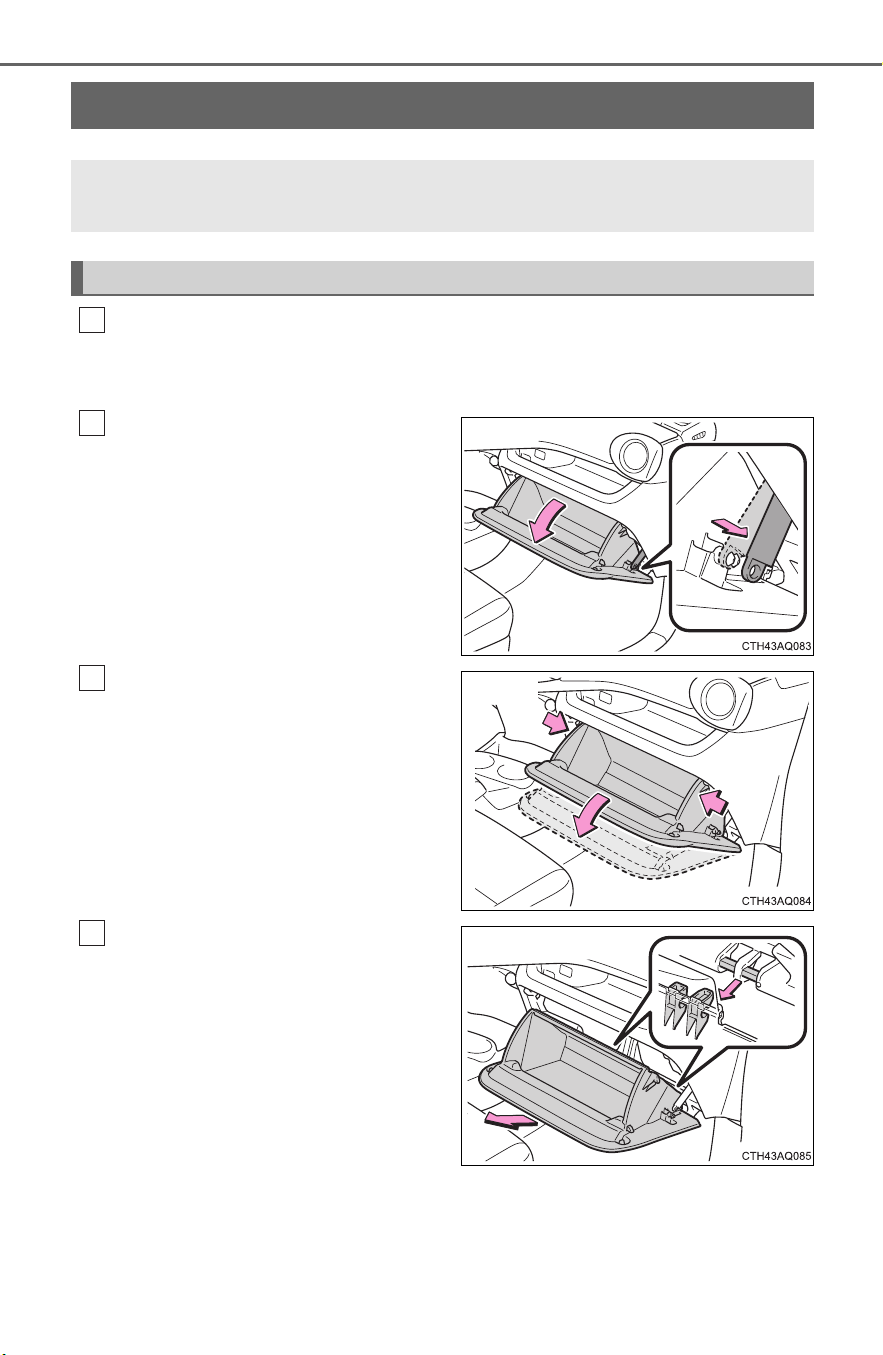 CTH43AQ083

CTH43AQ084

CTH43AQ085