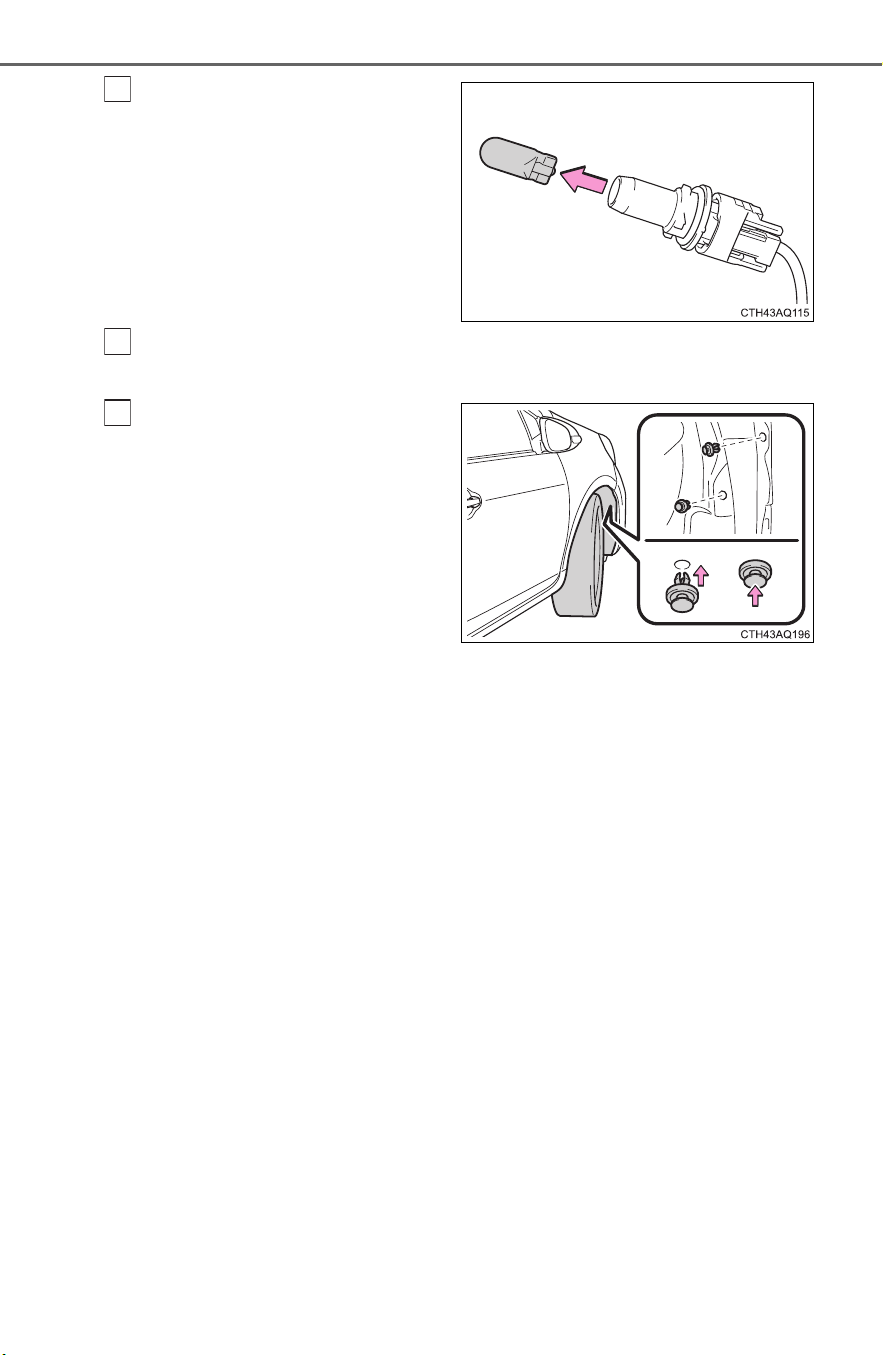 CTH43AQ115

CTH43AQ196