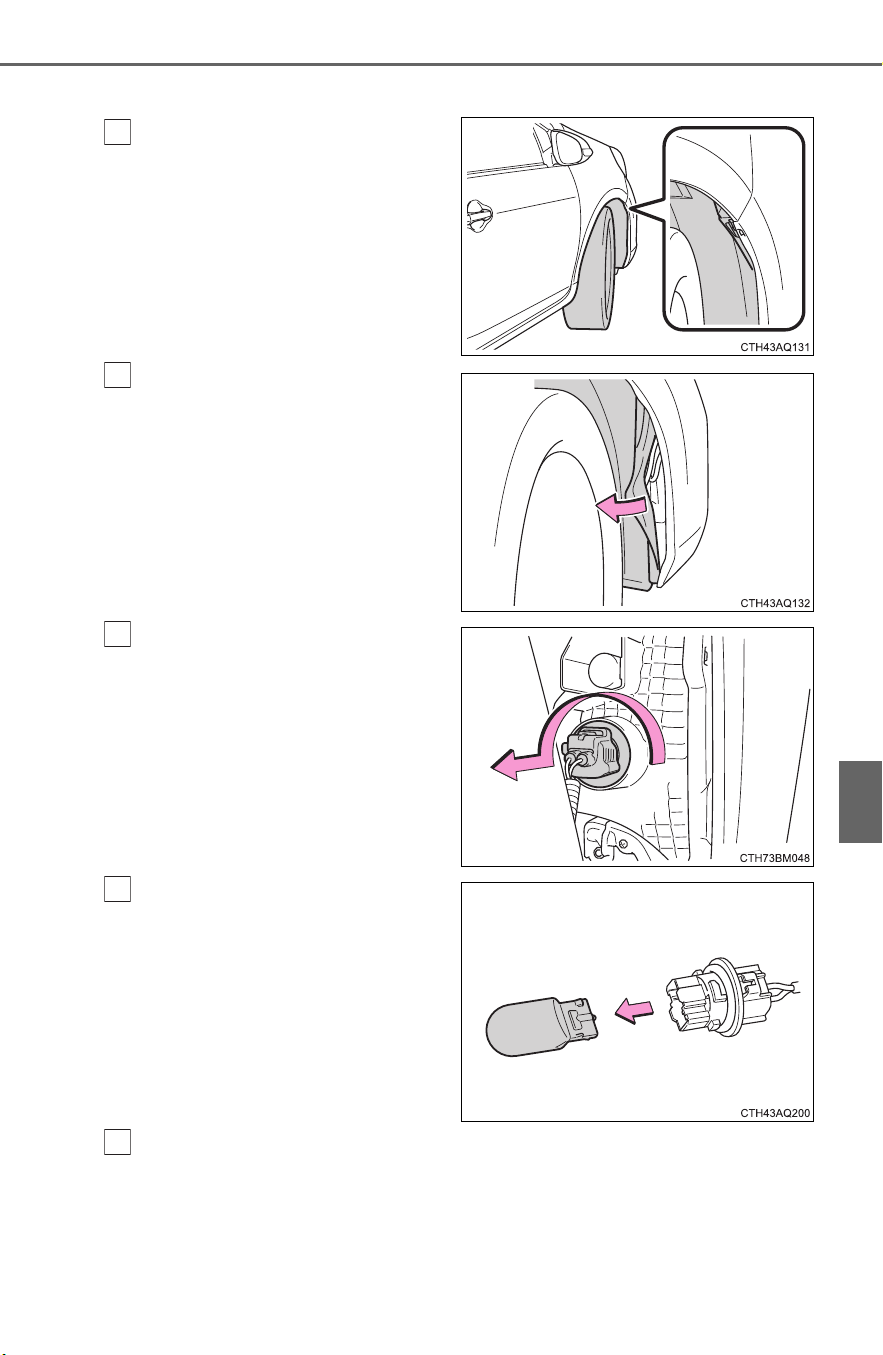 CTH43AQ131

CTH43AQ132

CTH73BM048

CTH43AQ200